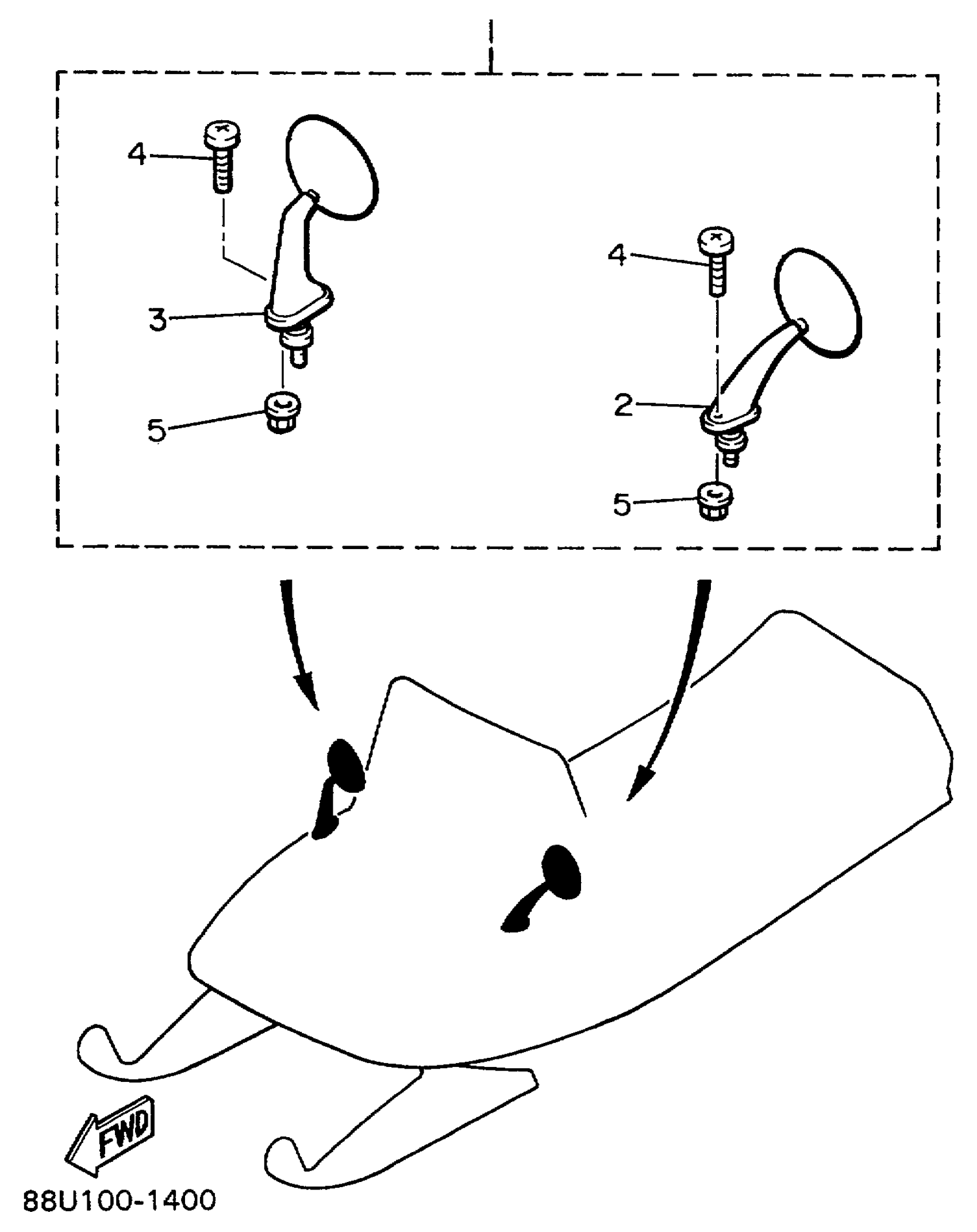 4
3
5
4
2
5
FWD
88U100-1400