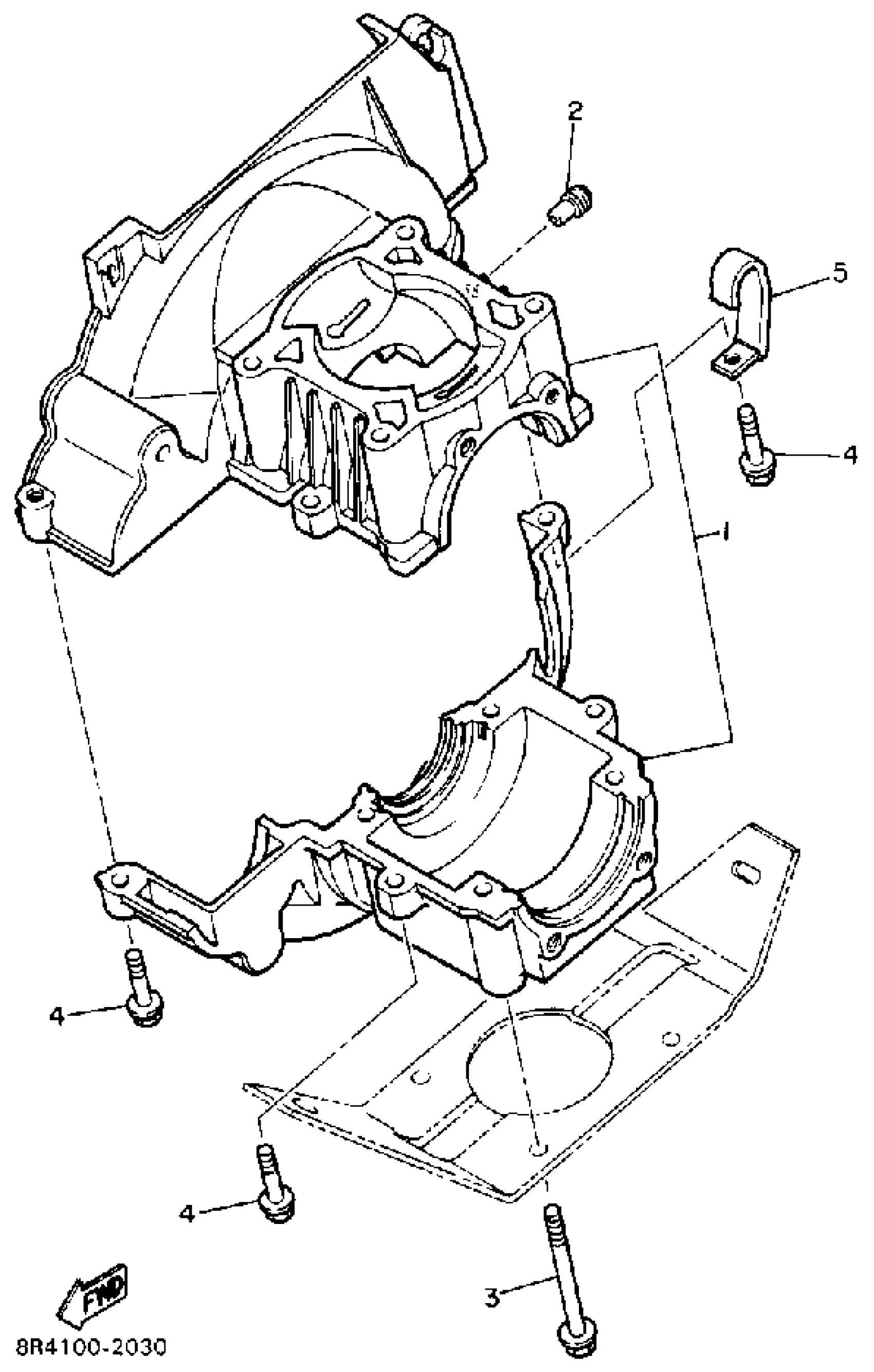 2
5
4
1
4
4
3
FWD
8R4100-2030