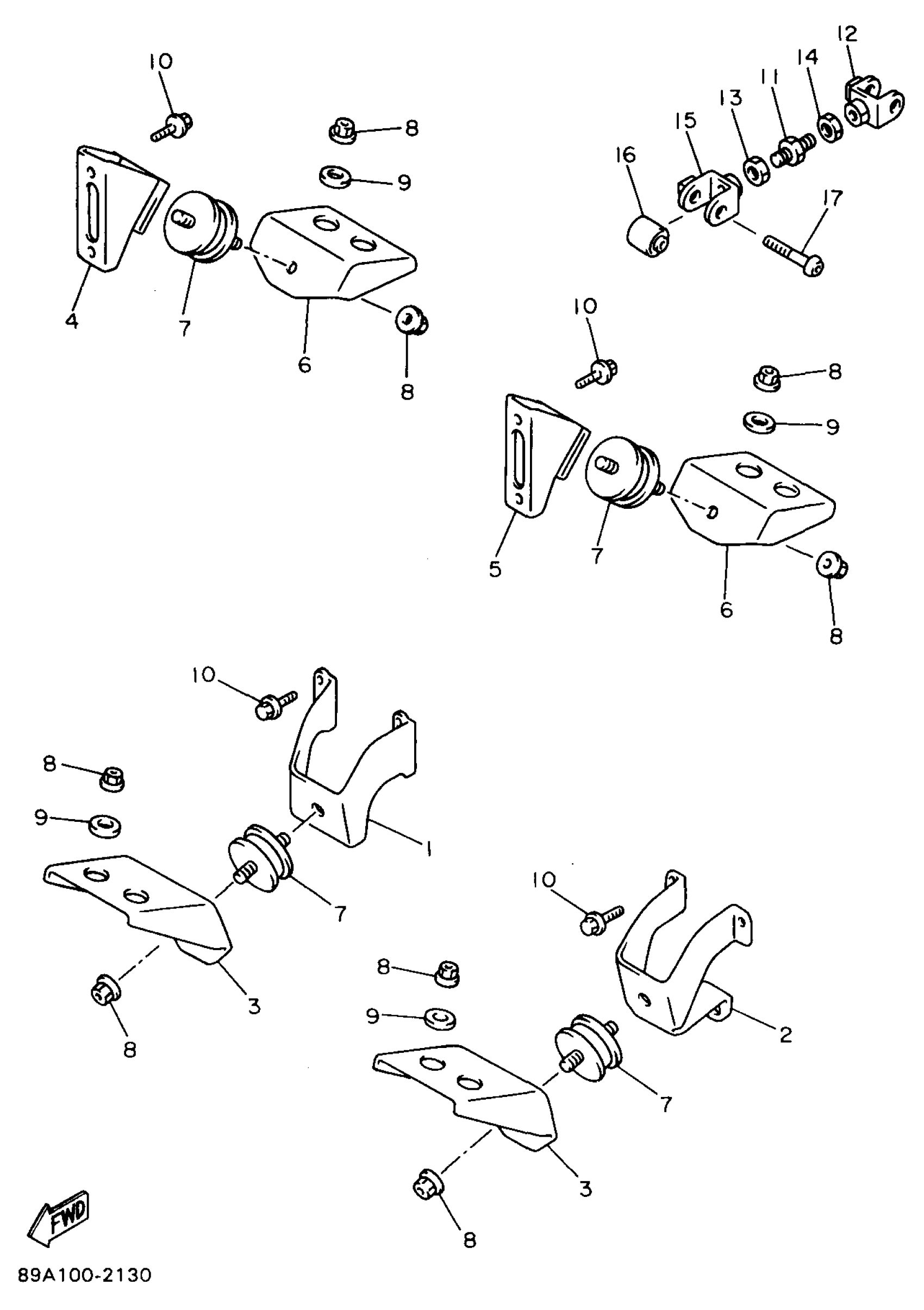 10
8
9
4
7
6
8
12
14
11
13
15
16
17
10
8
9
5
7
6
8
10
8
9
1
7
3
8
10
8
9
2
7
3
8
FWD
89A100-2130