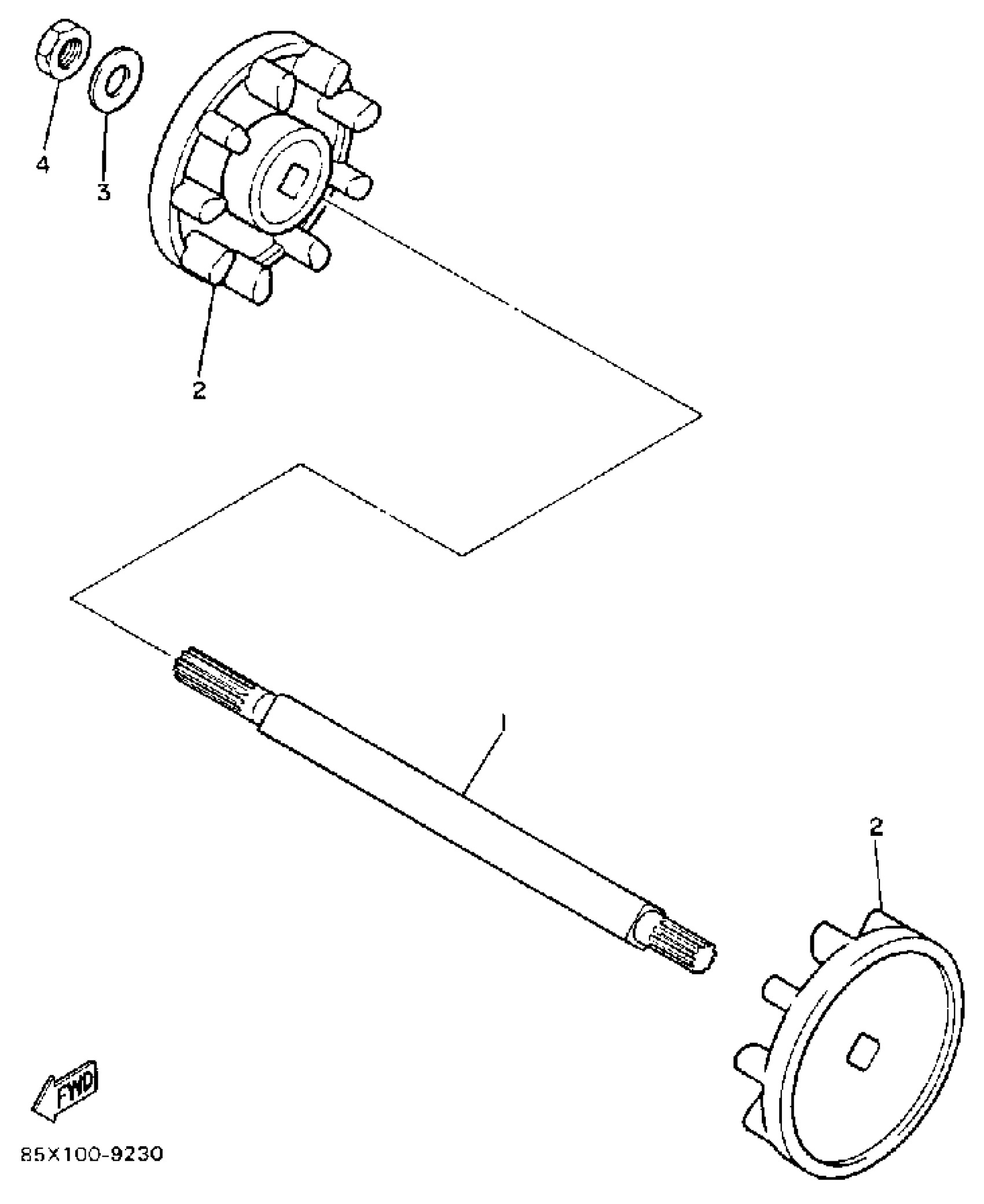 4
3
2
1
2
FWD
85X100-9230