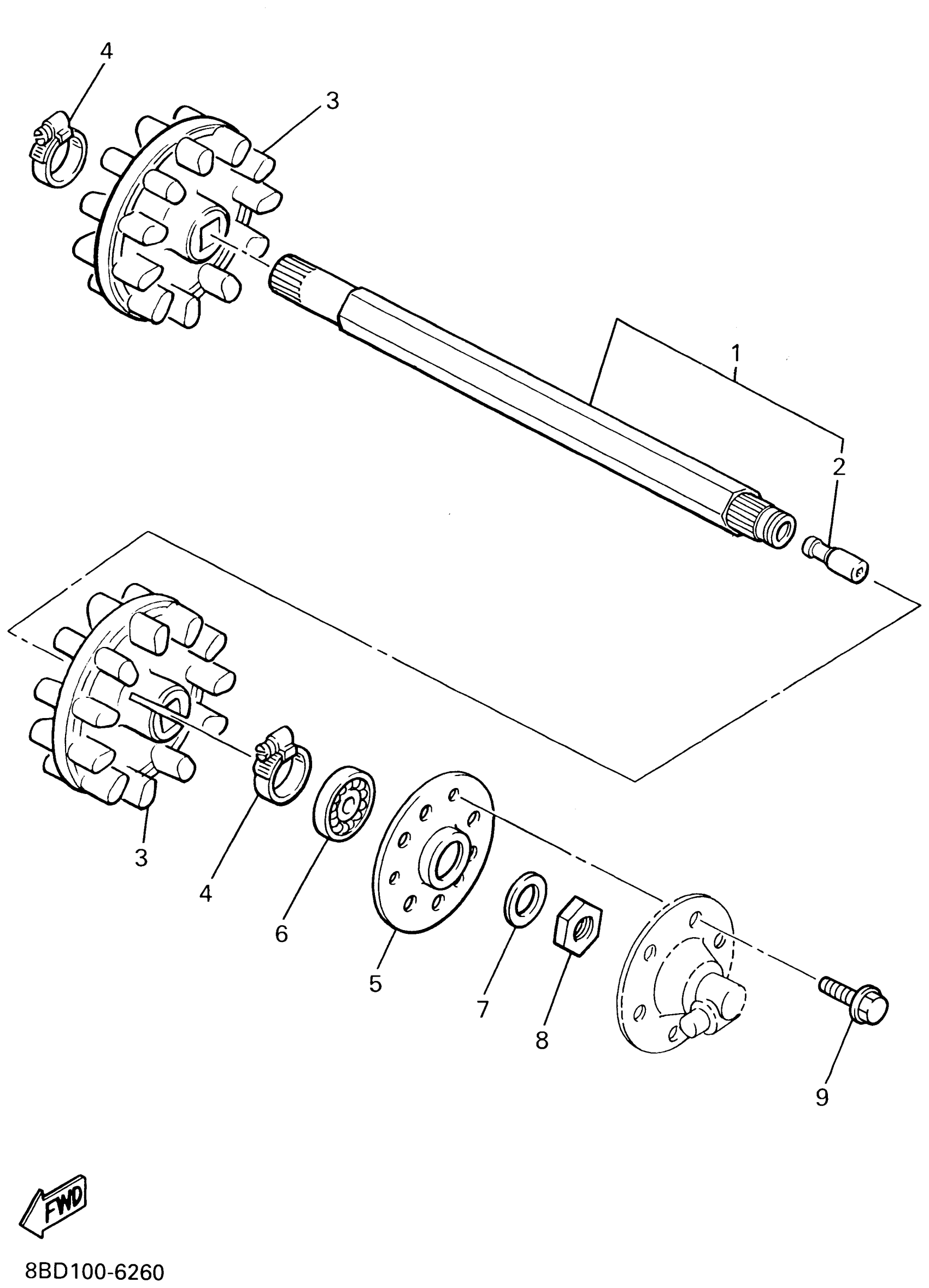 4
3
1
2
3
4
6
5
7
8
9
FWD
8BD100-6260