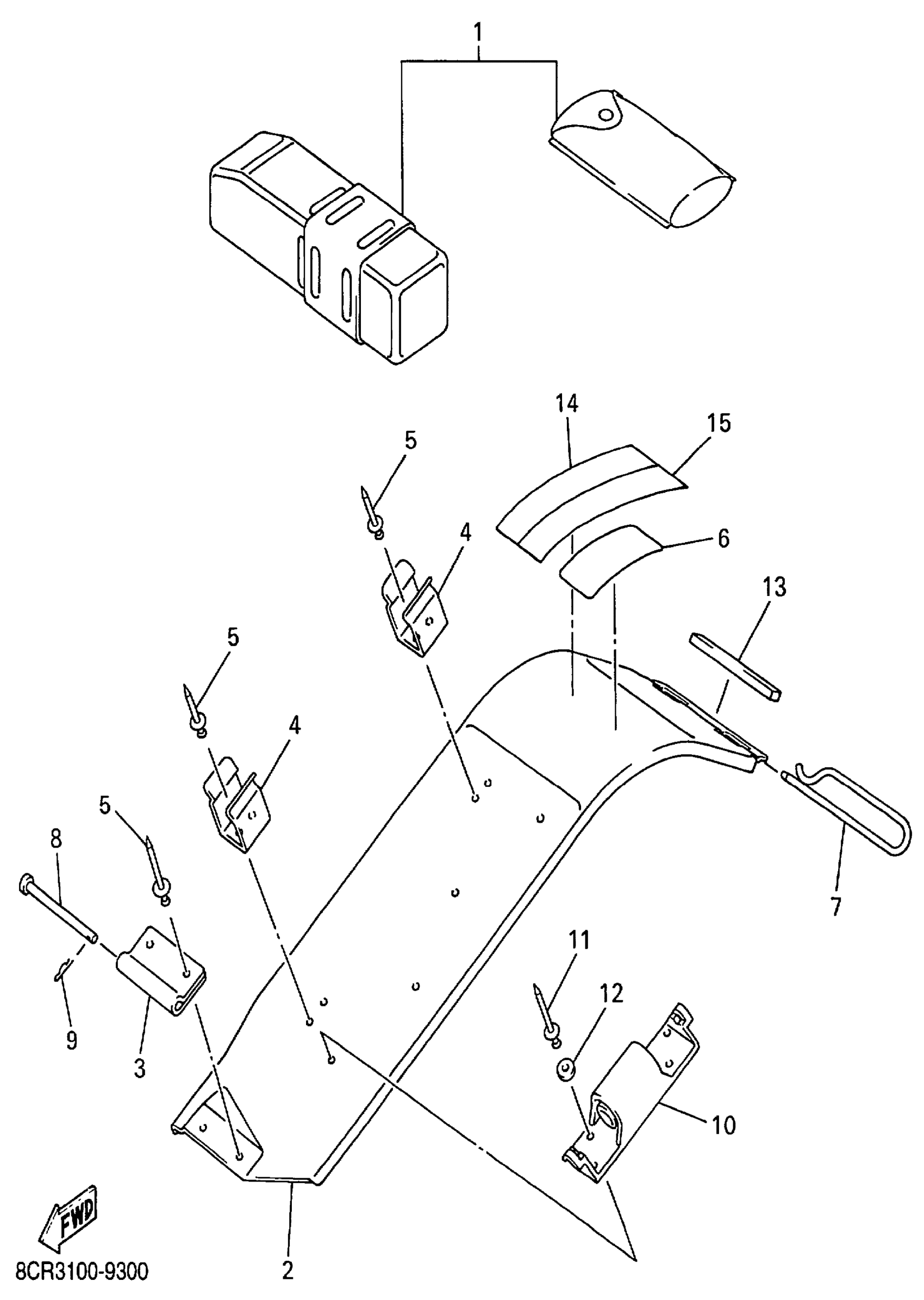 1
14
15
5
4
6
13
5
4
5
8
7
11
12
9
3
10
FWD
8CR3100-9300
2