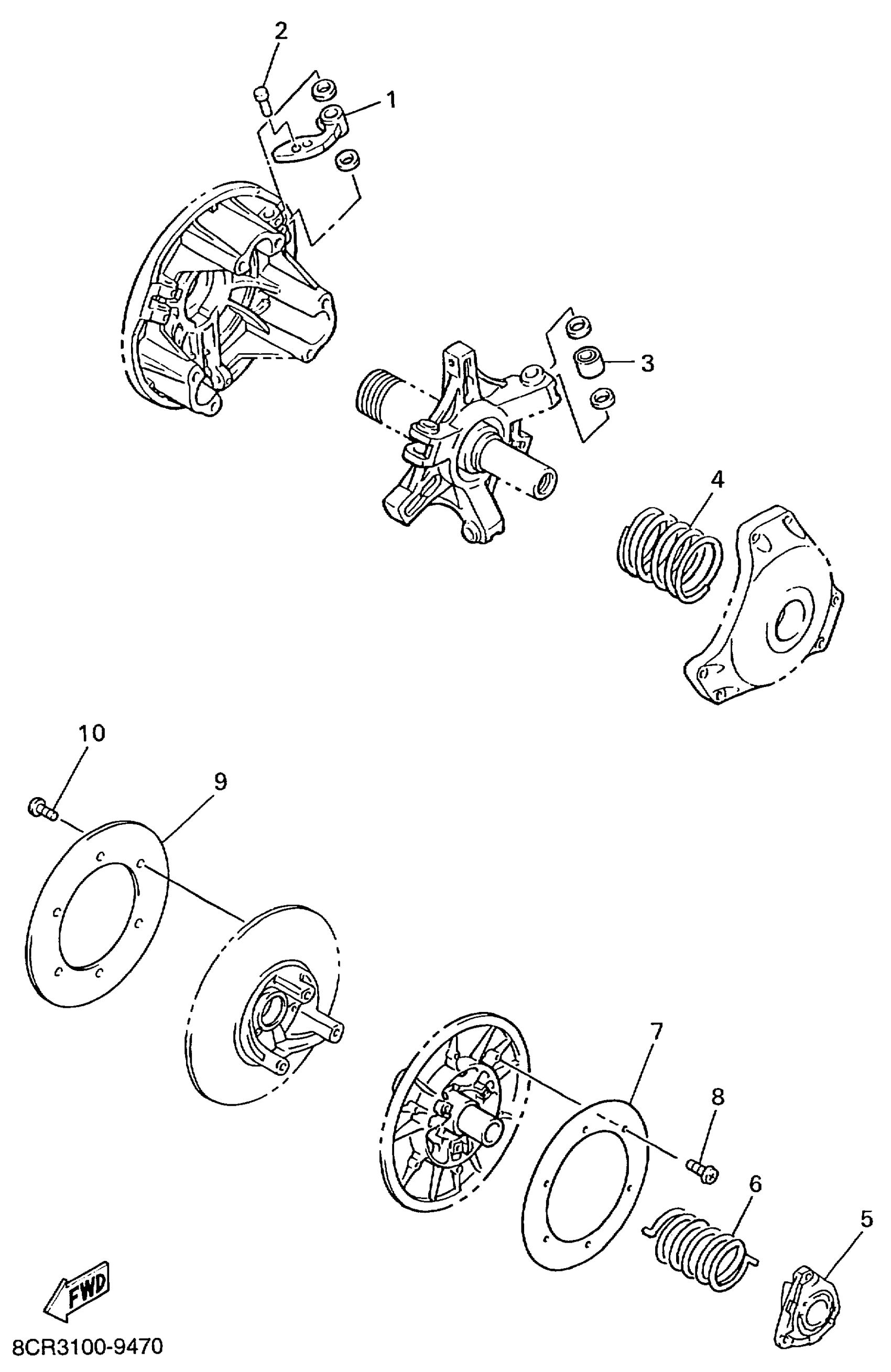 2
1
3
4
10
9
7
8
6
5
FWD
8CR3100-9470