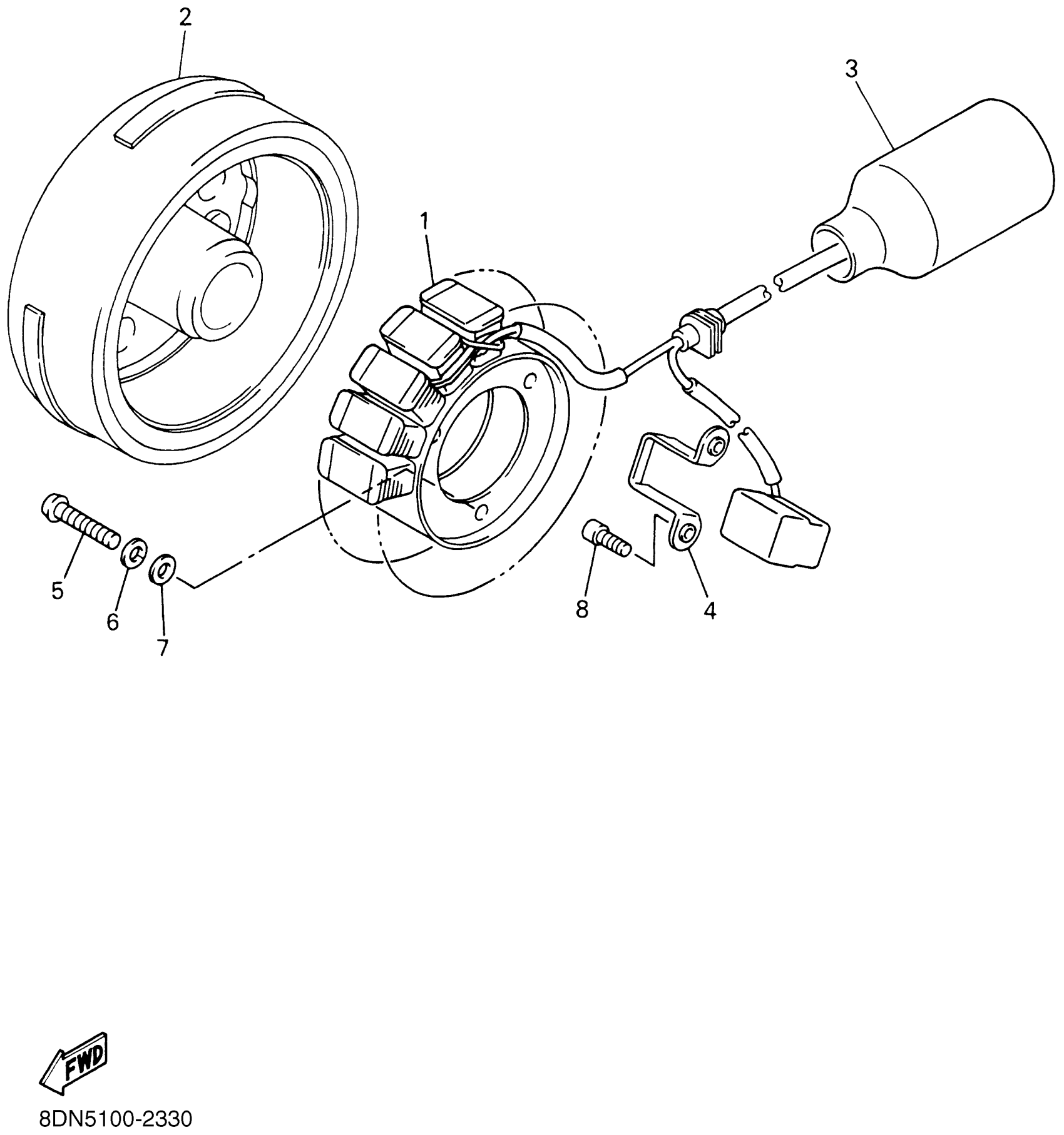 2

3

1

5

6

7

8

4

FWD

8DN5100-2330