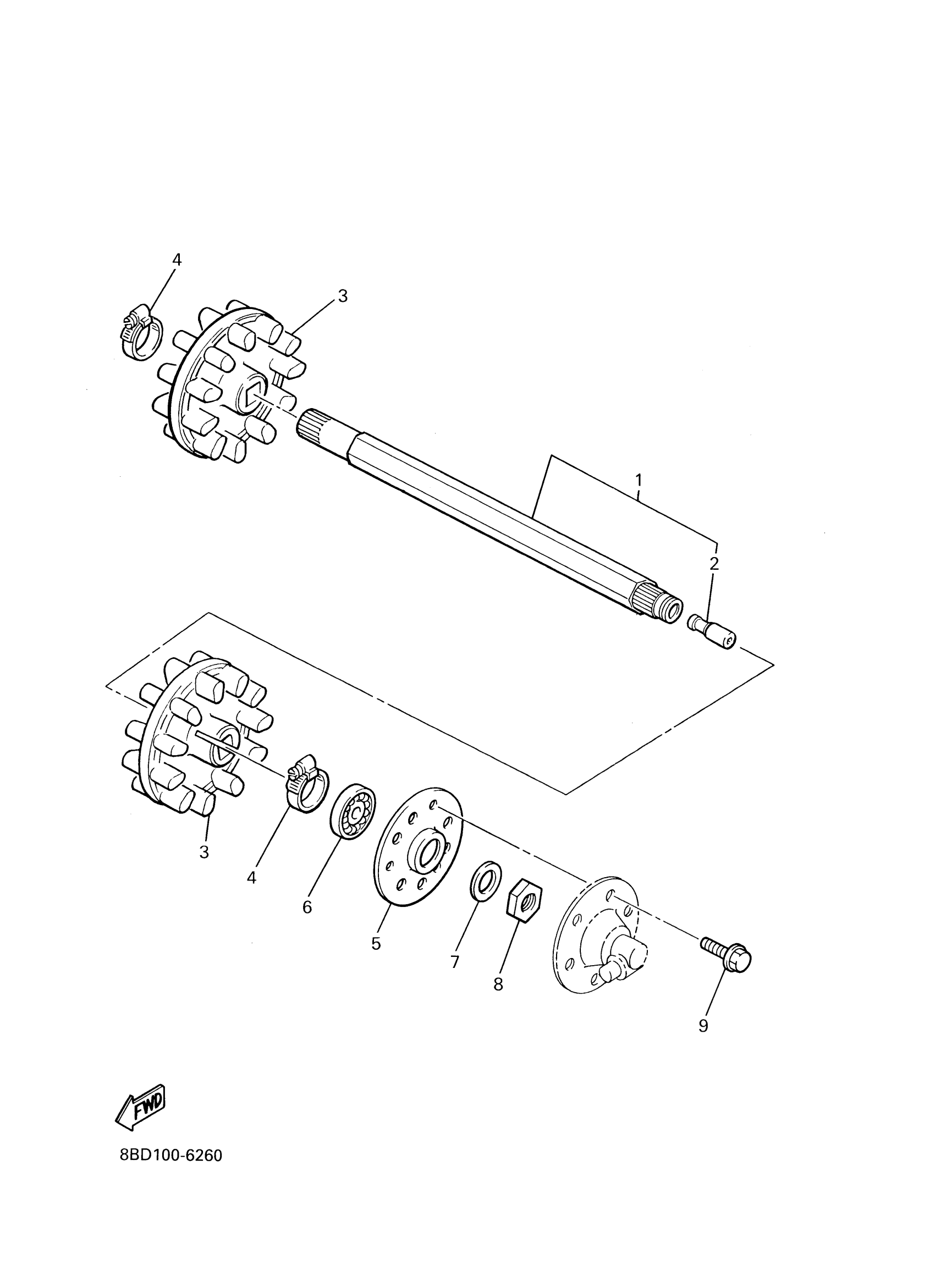 4
3
1
2
3
4
6
5
7
8
9
FWD
8BD100-6260