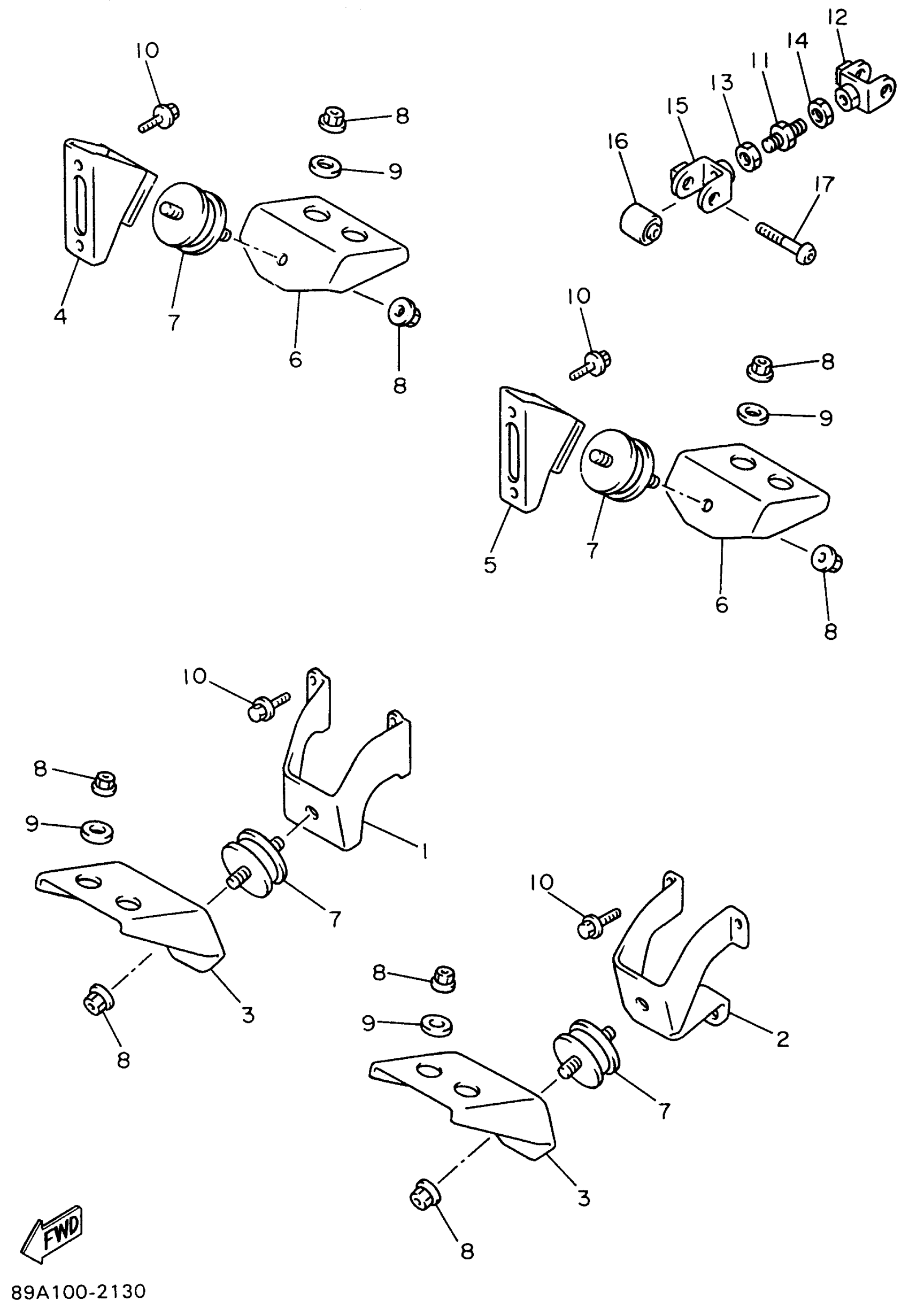 10
8
9
4
7
6
8
12
14
11
13
15
16
17
10
8
9
5
7
6
8
10
8
9
1
7
3
8
10
8
9
2
7
3
8
FWD
89A100-2130