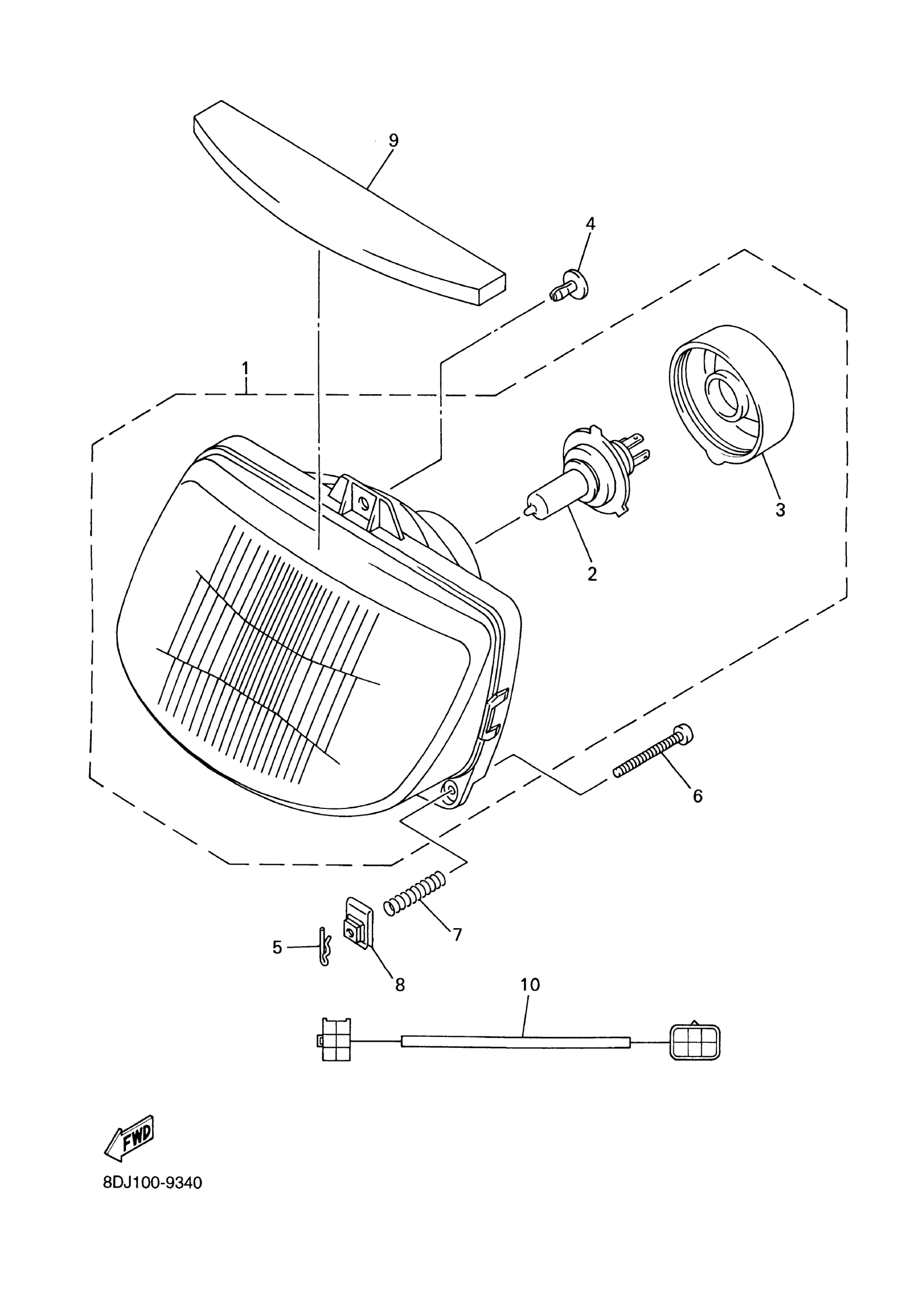 9
4
1
3
2
6
7
5
8
10
FWD
8DJ100-9340