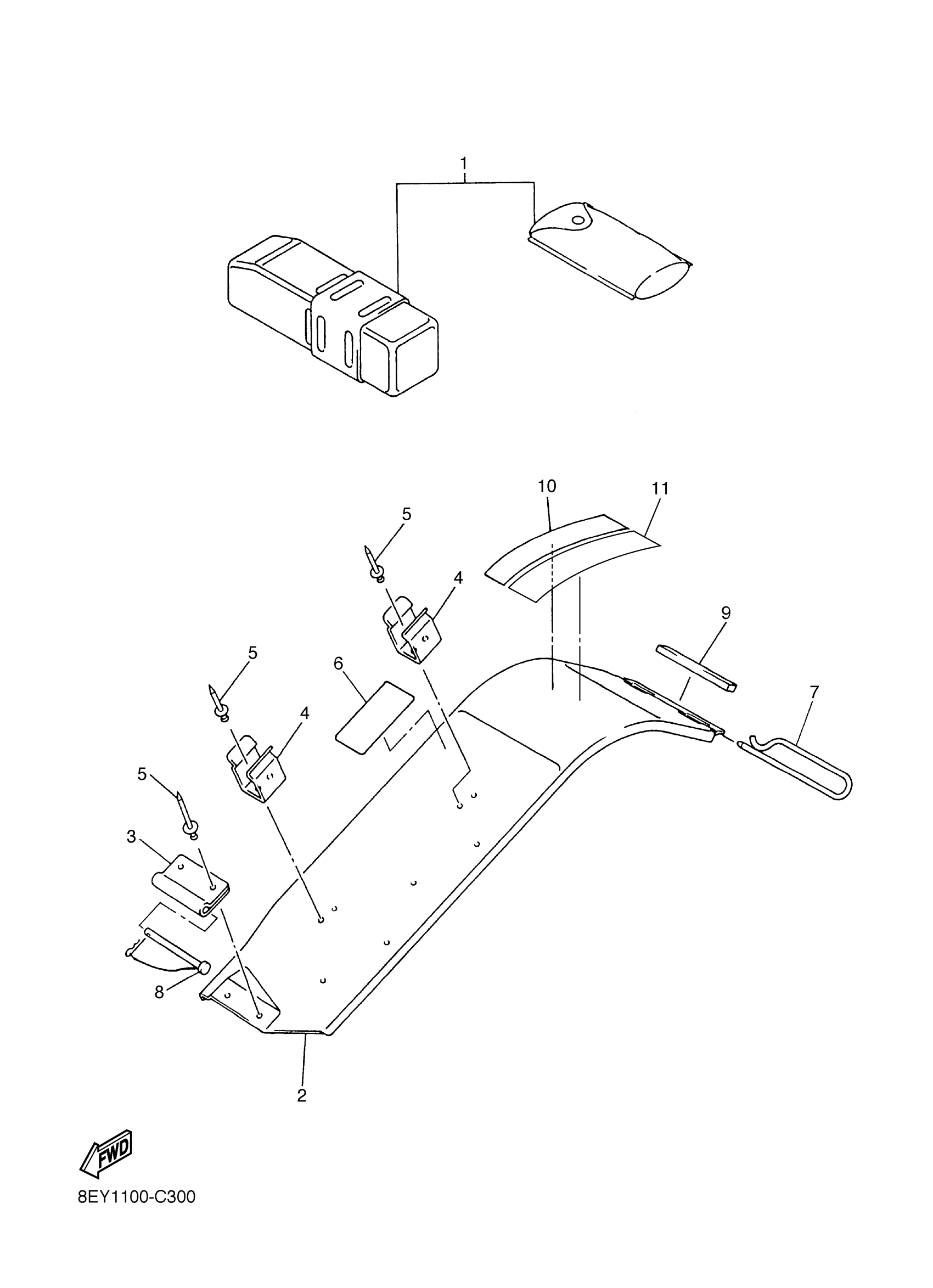 1

10
11
5
4
9
5
6
7
4
5
3
8
2

FWD

8EY1100-C300