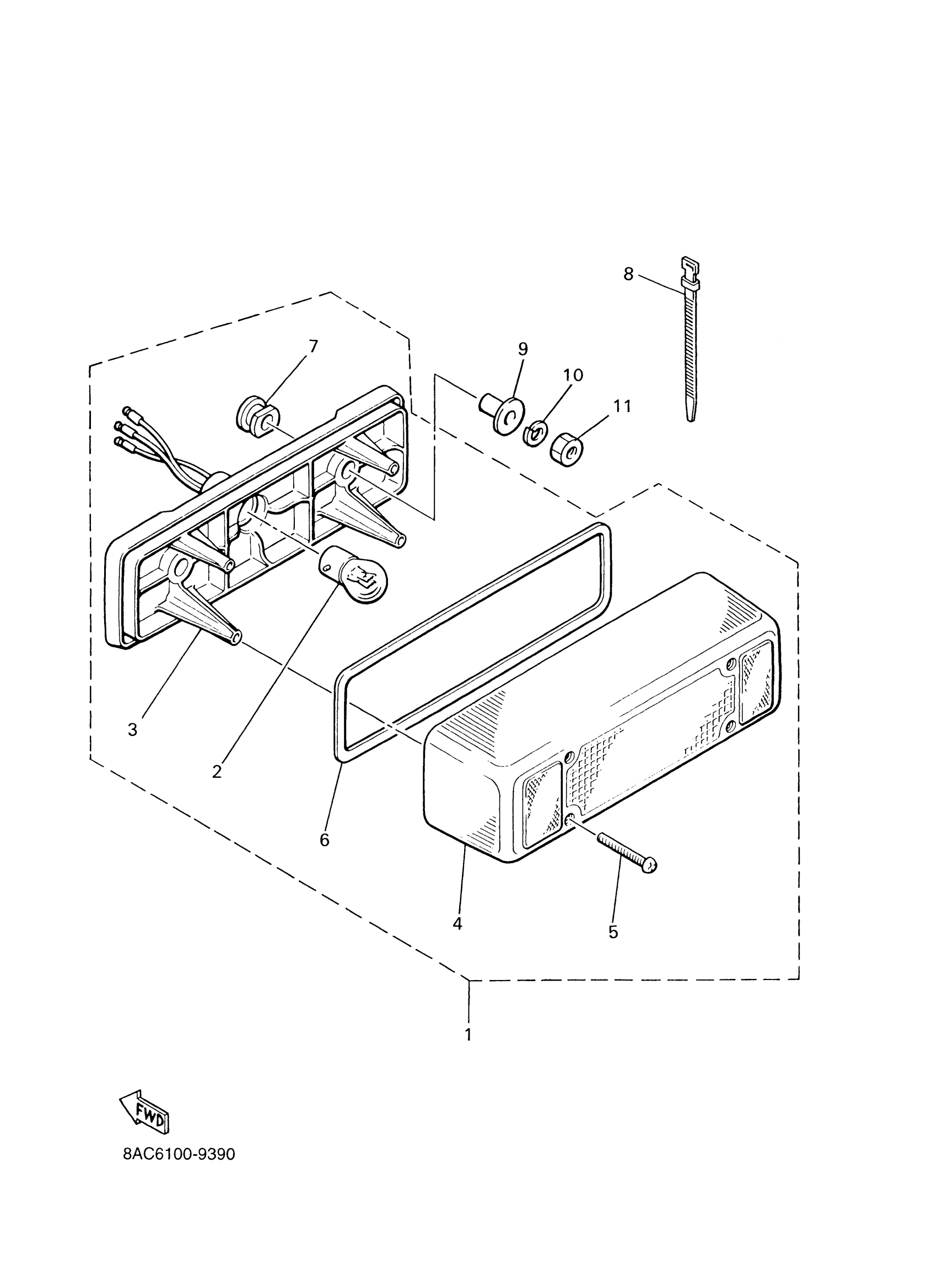 8

7

9

10

11

3

2

6

4

5

1

FWD

8AC6100-9390