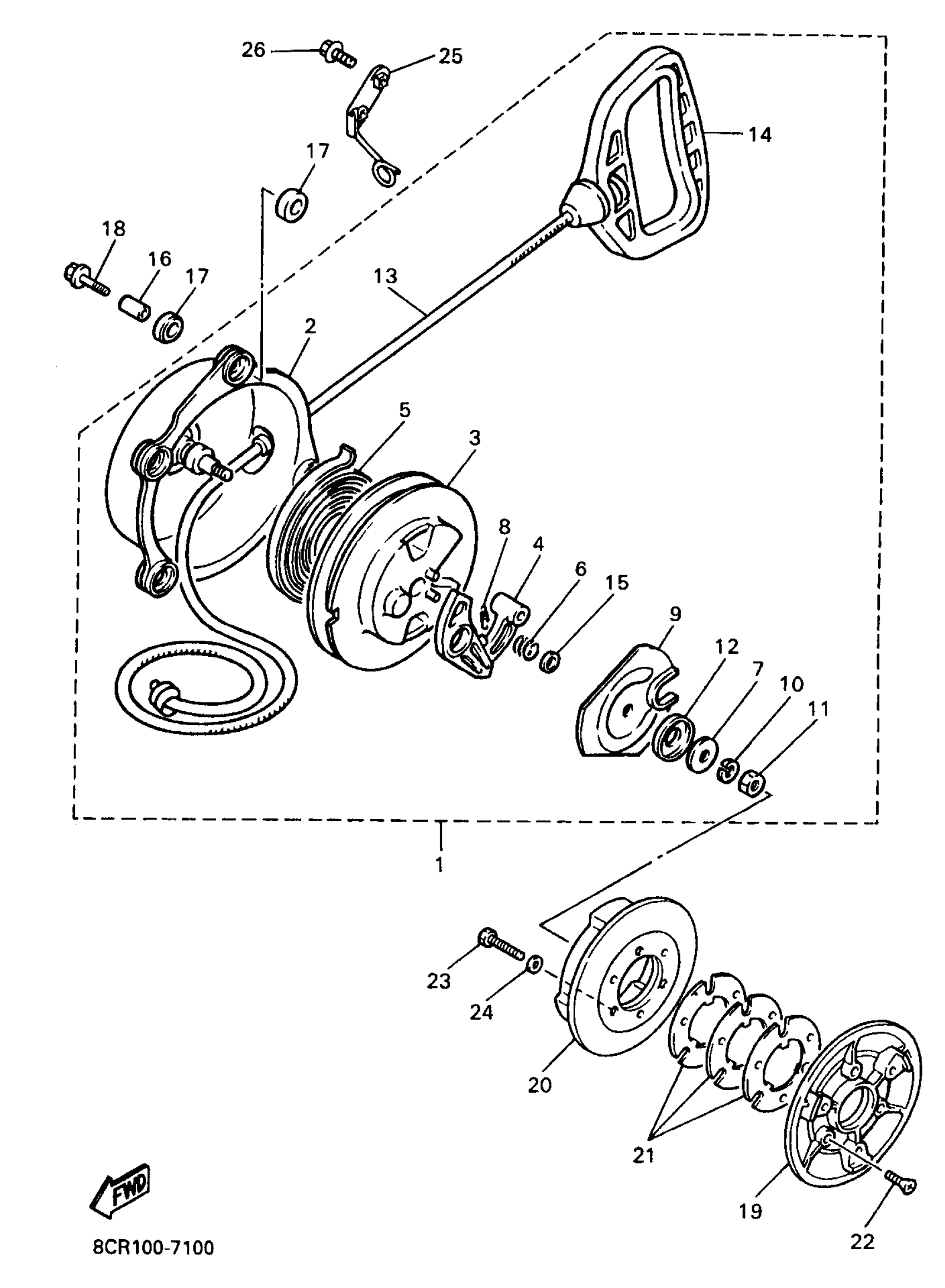 26
25
14
17
18
16
17
13
2
5
3
8
4
6
15
9
12
7
10
11
1
23
24
20
21
19
22
FWD
8CR100-7100