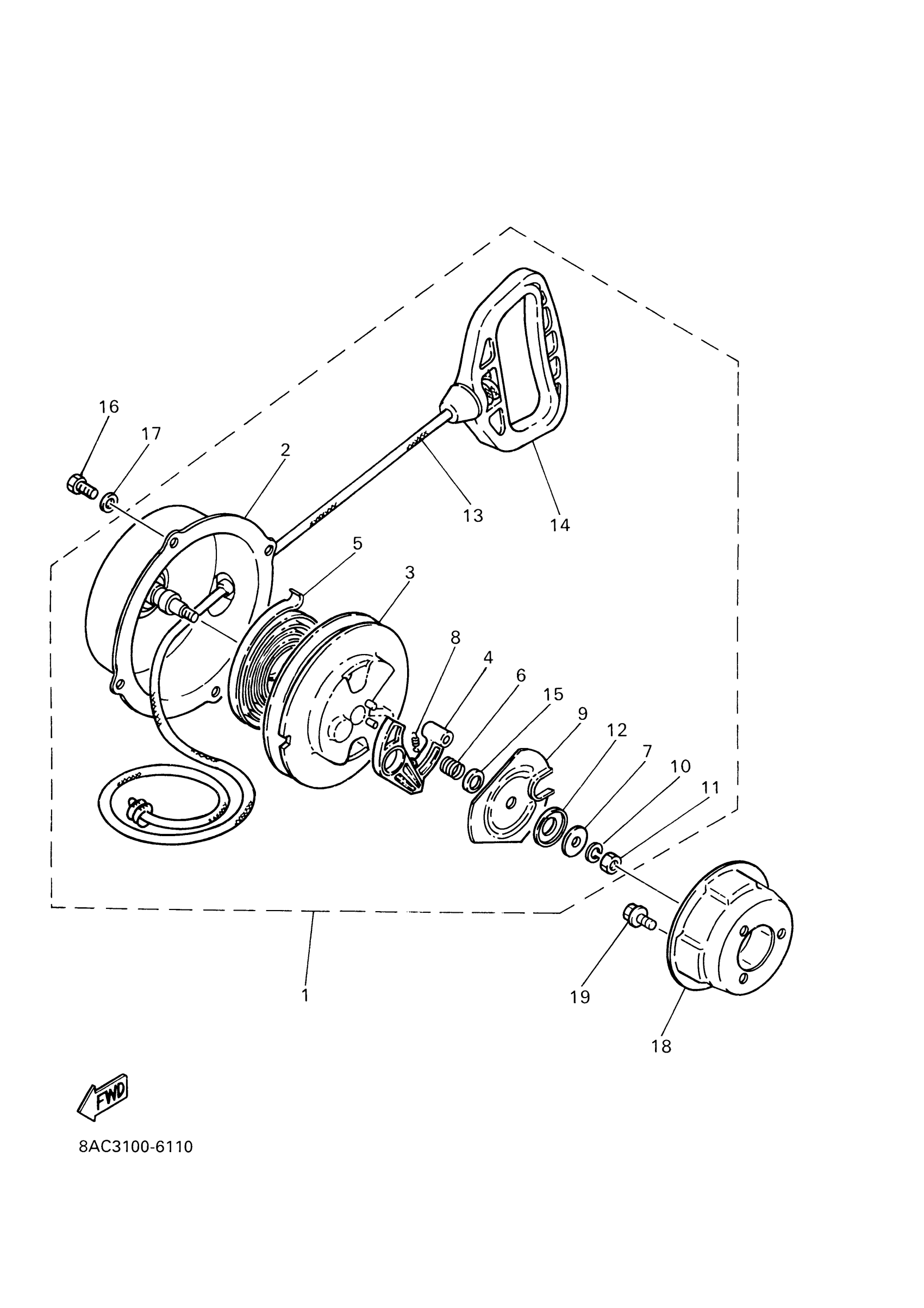 16
17
2
13
14
5
3
8
4
6
15
9
12
7
10
11
1
19
18
FWD
8AC3100-6110