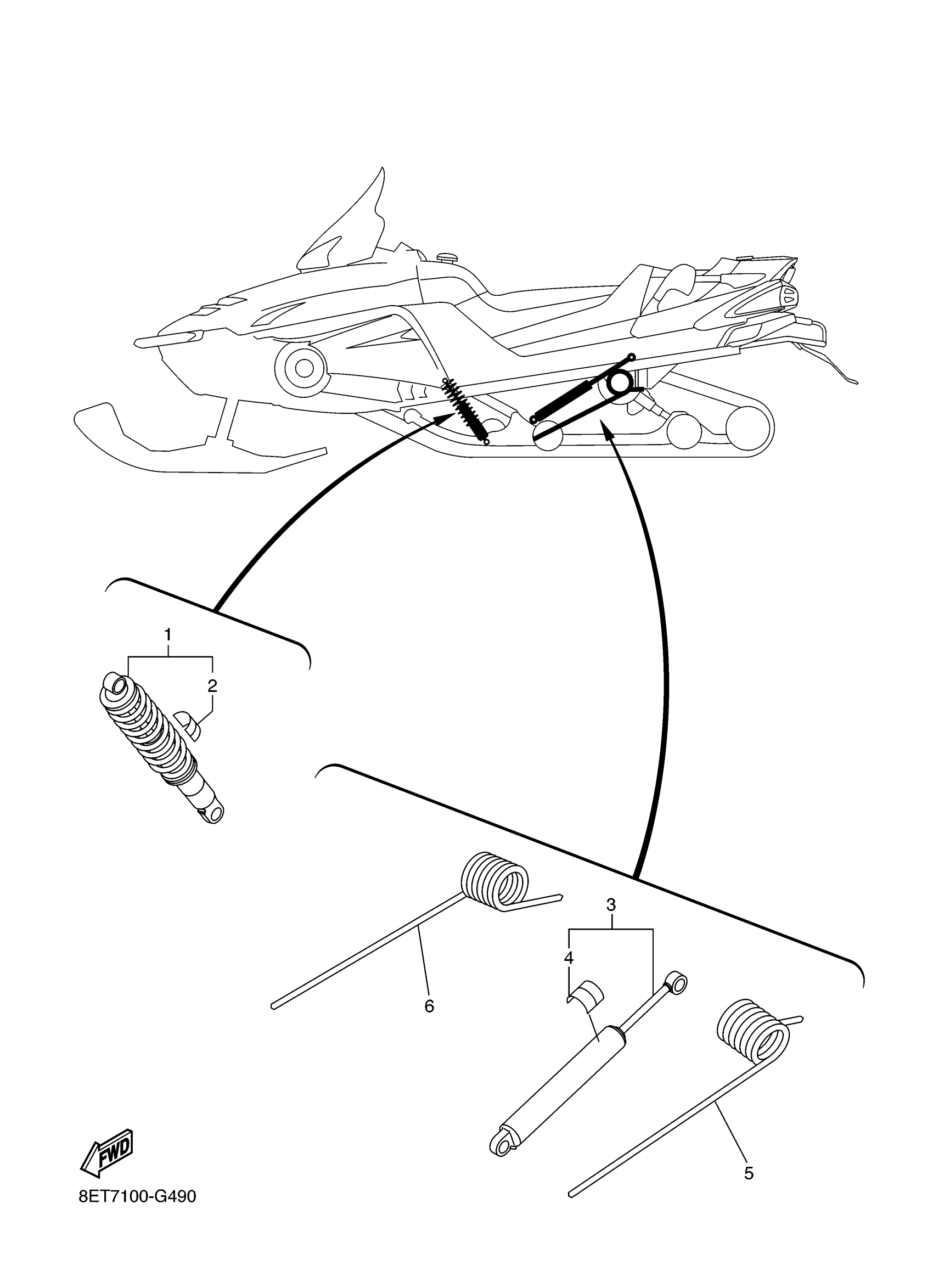 1
2
3
4
6
5
FWD
8ET7100-G490