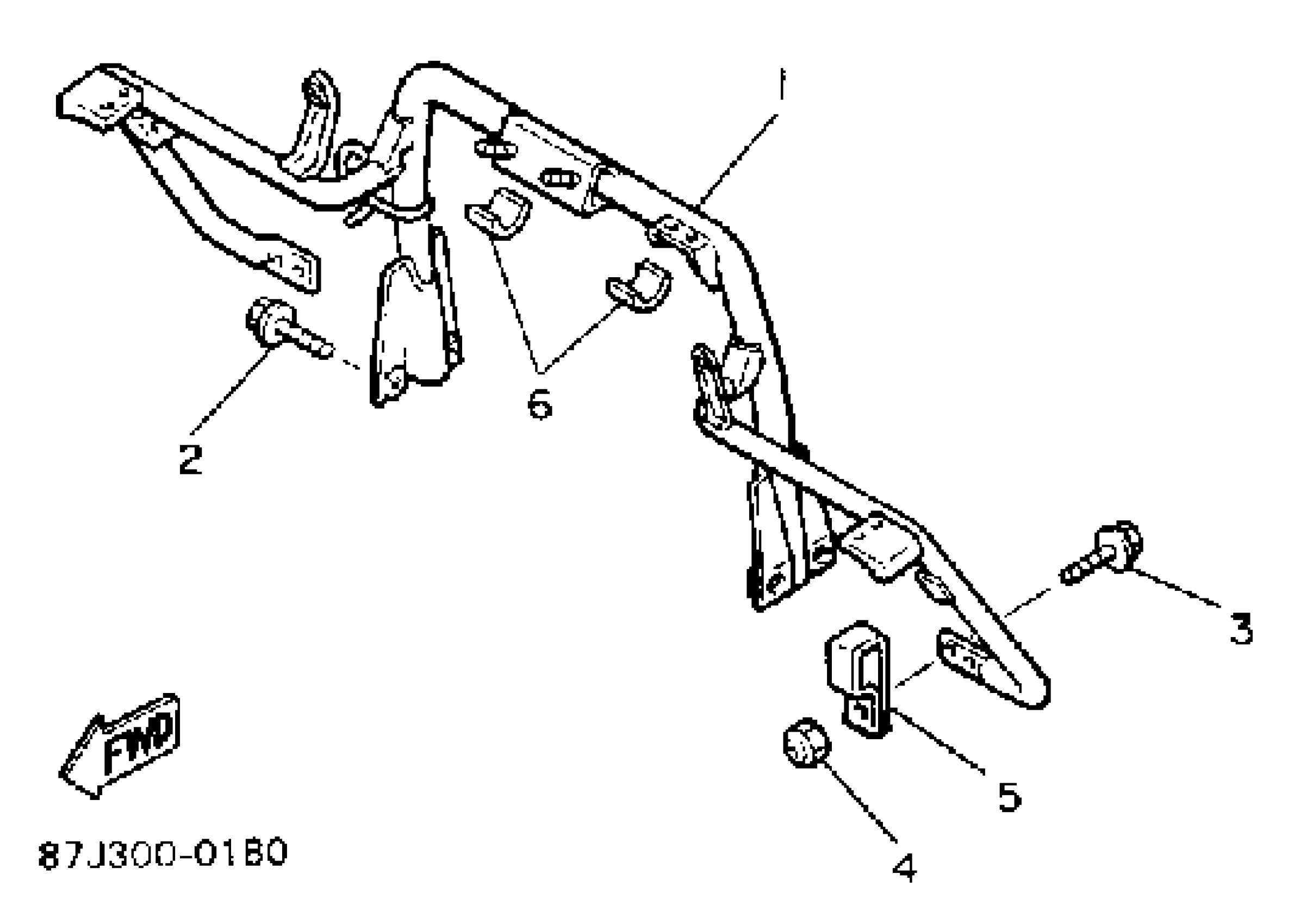 1
6
2
3
5
4
FWD
87J300-01B0