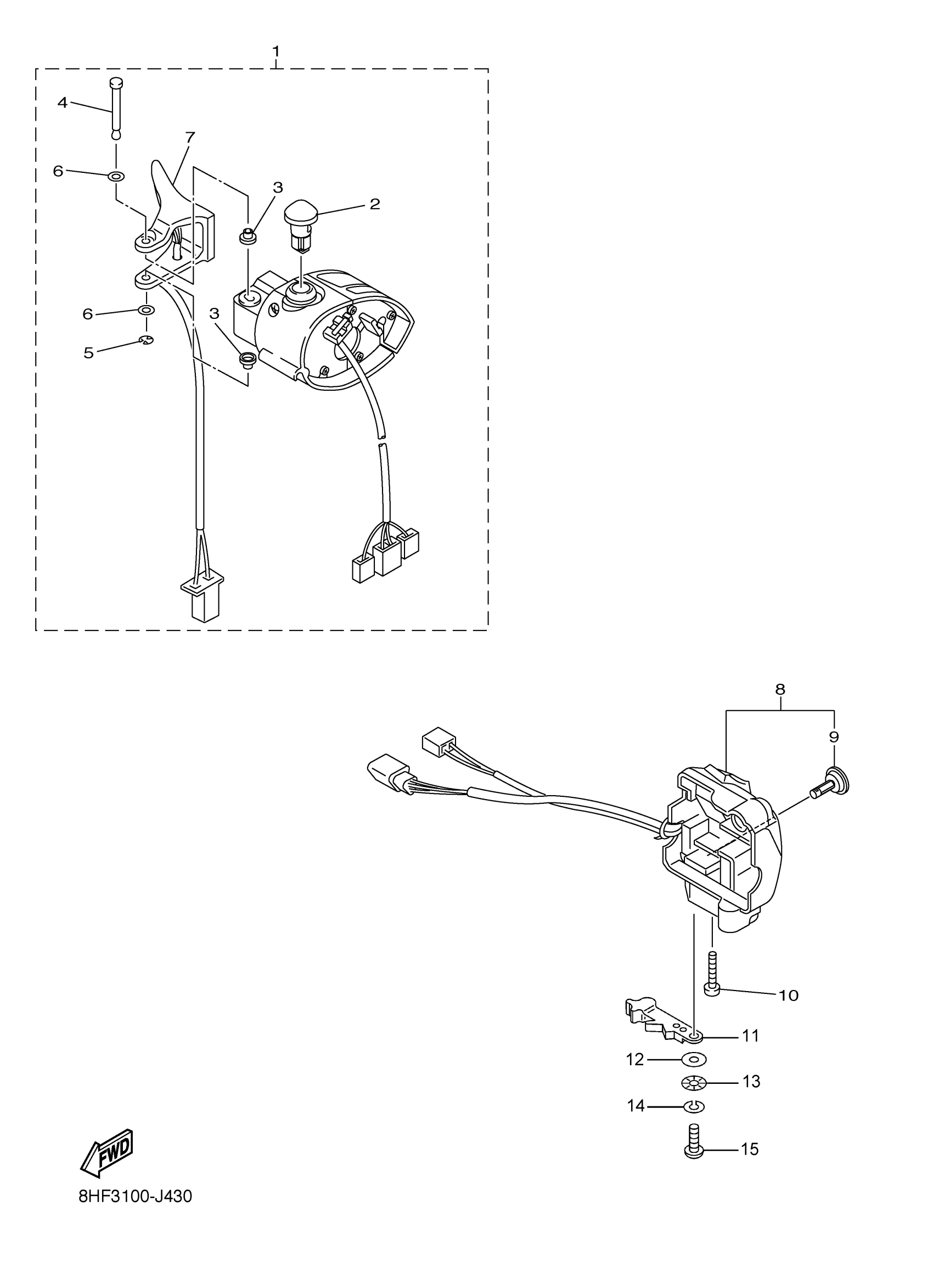 1
4
7
6
3
2
6
3
5
8
9
10
11
12
13
14
15
FWD
8HF3100-J430