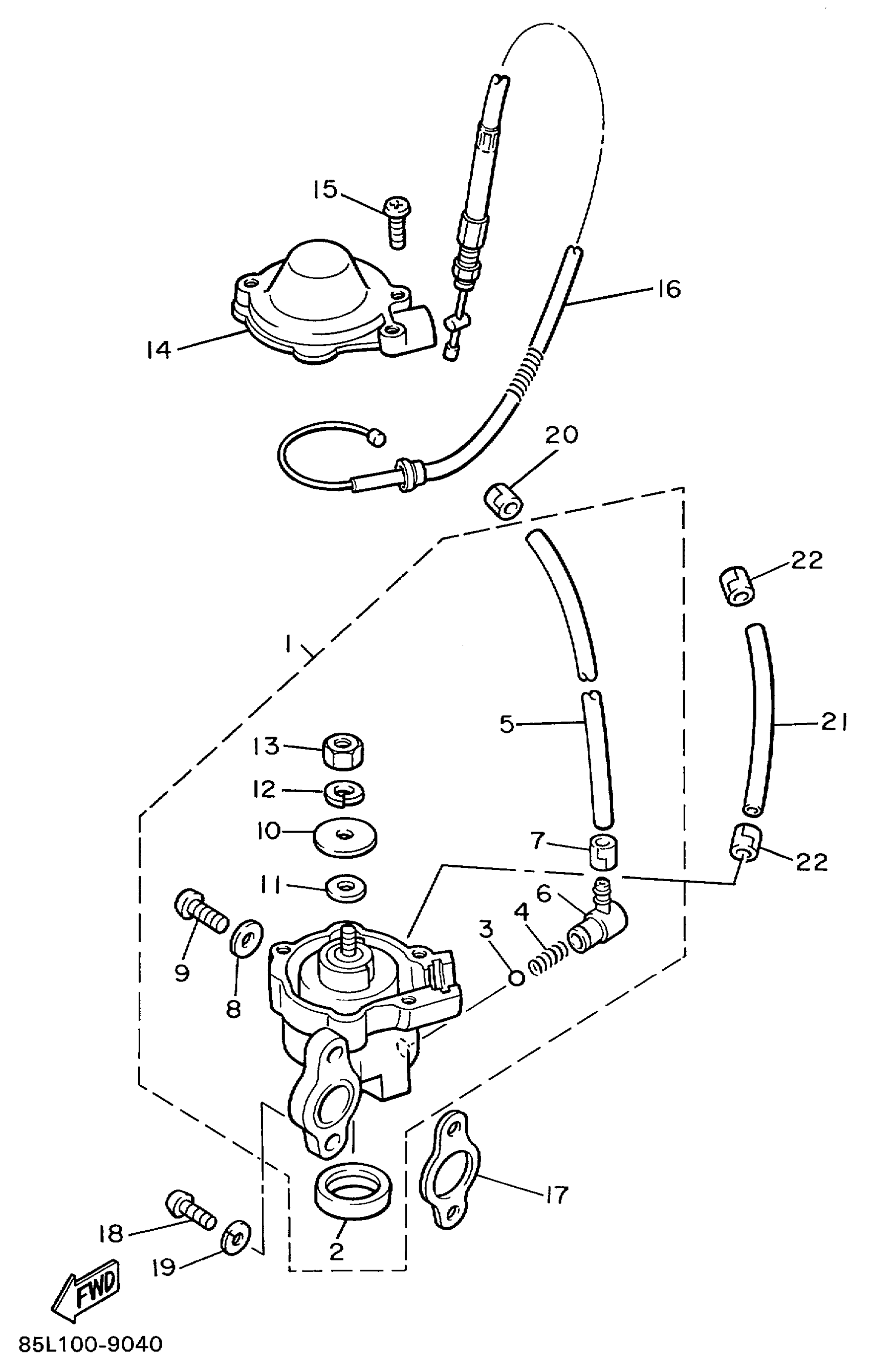 15
16
14
20
22
1
5
21
13
12
10
7
22
11
6
4
3
9
8
17
18
2
19
FWD
85L100-9040