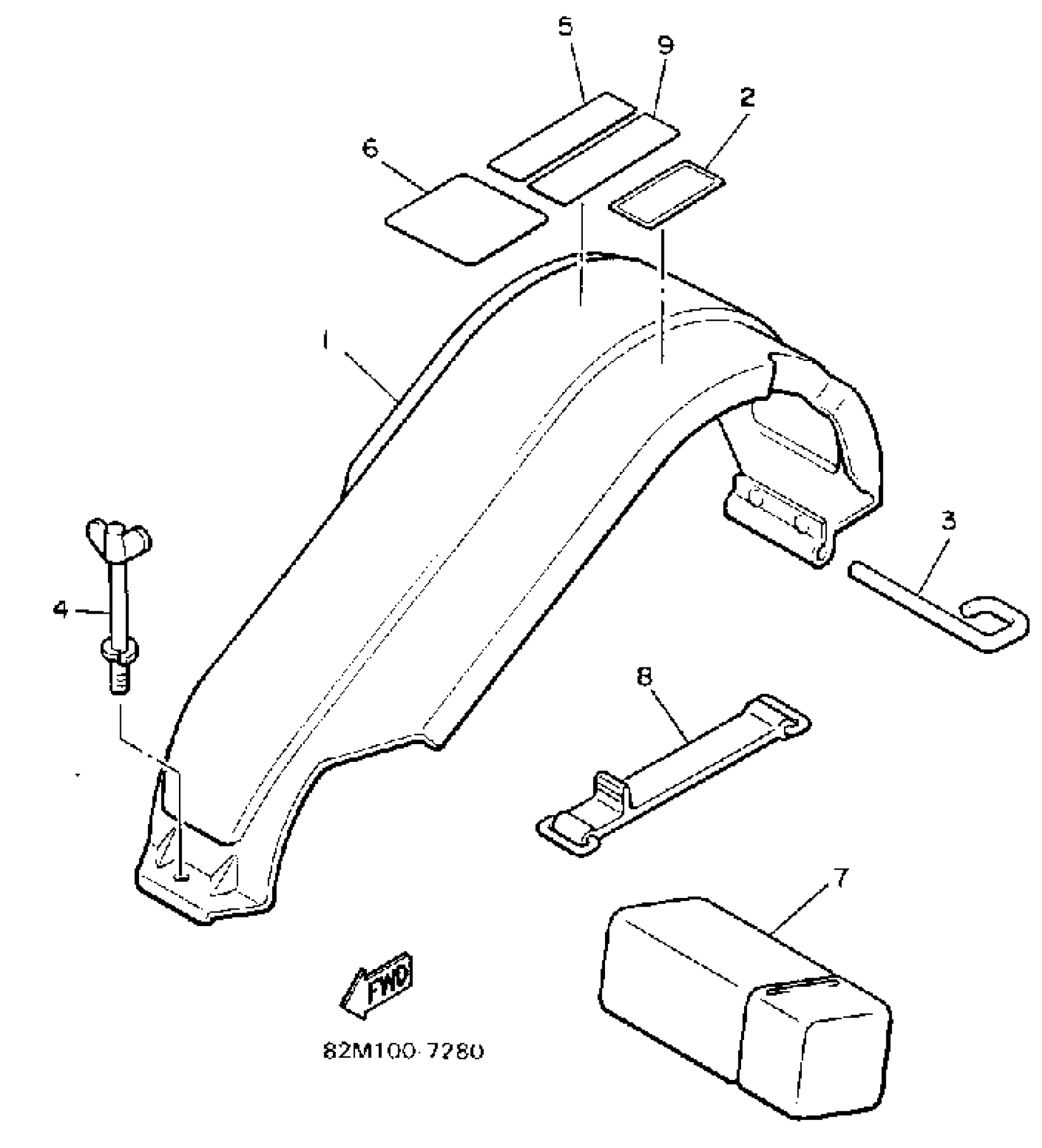 5
9
2
6
1
3
4
8
7
FWD
82M100-7280