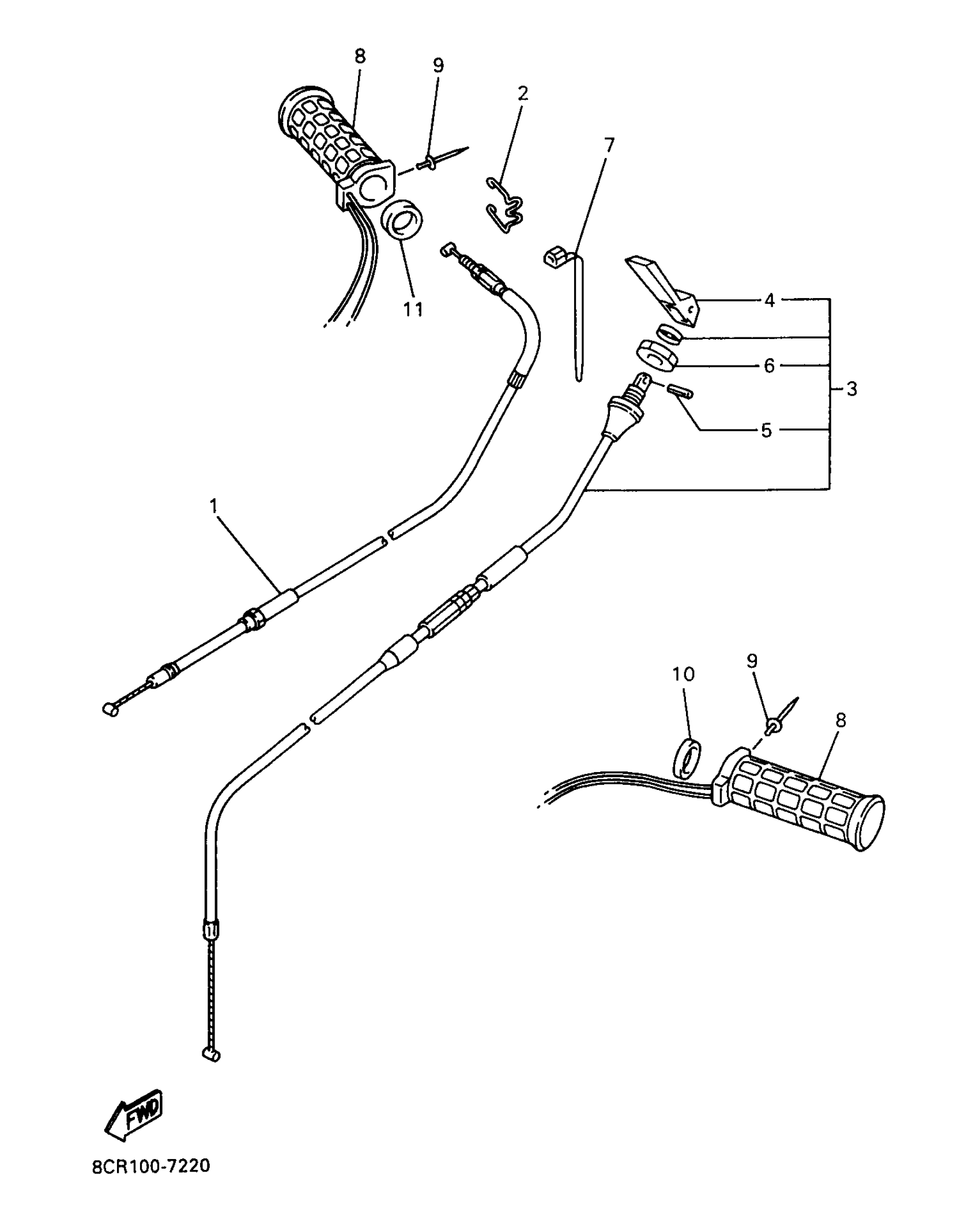 8
9
2
7
11
4
6
3
5
1
10
9
8
FWD
8CR100-7220