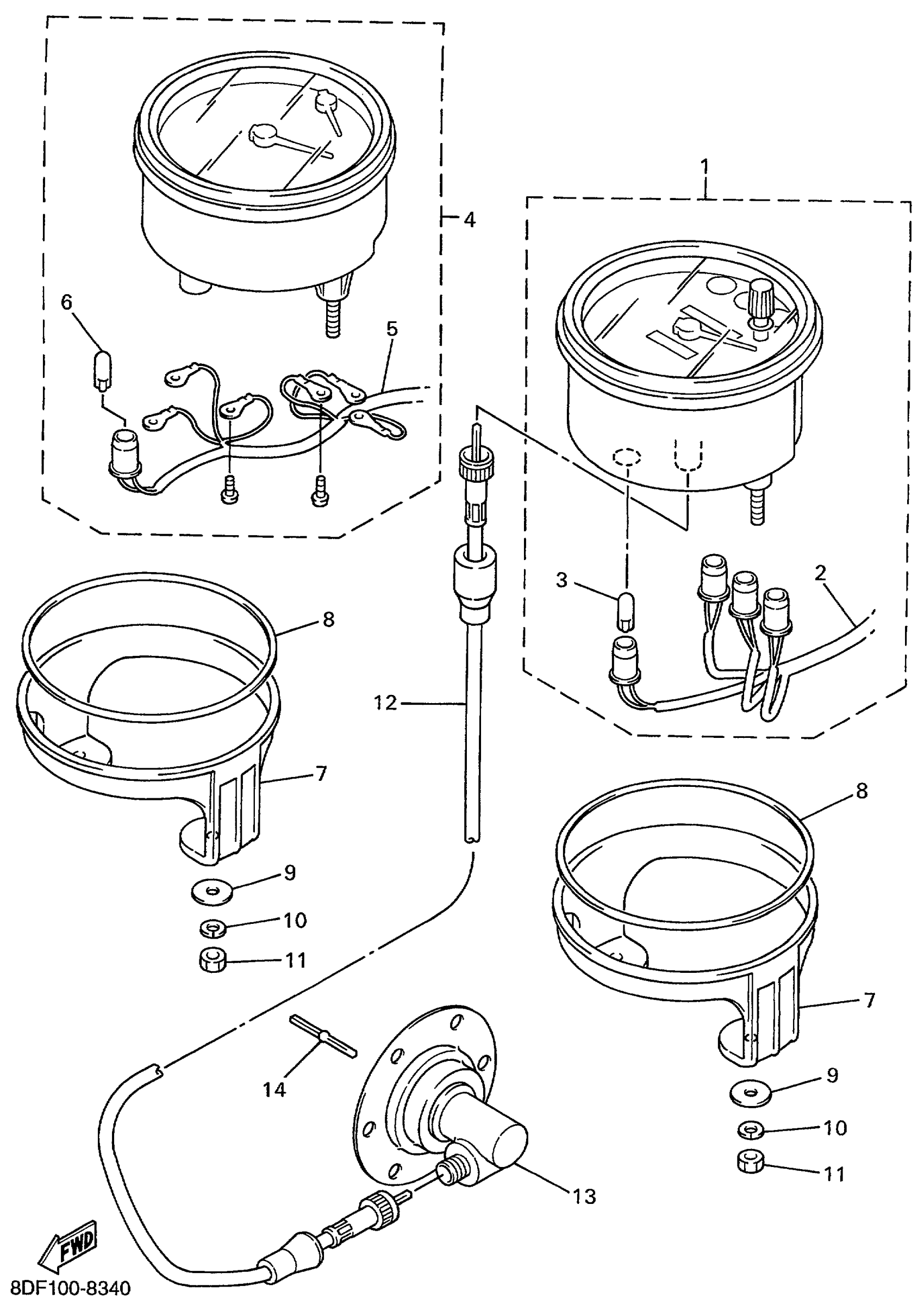 1
4
6
5
3
2
8
12
7
8
9
10
11
7
14
9
10
11
13
FWD
8DF100-8340