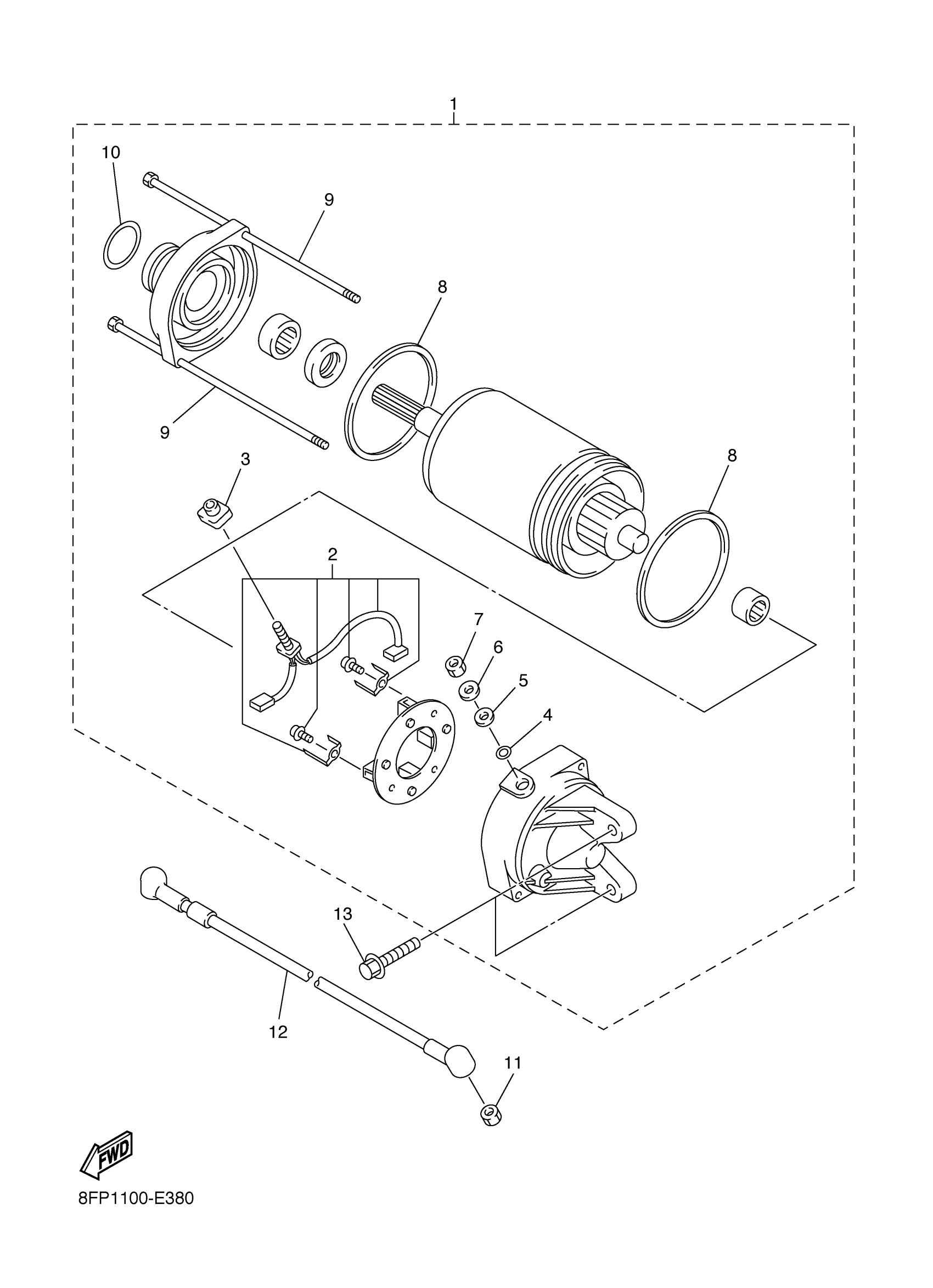 1
10
9
8
9
3
8
2
7
6
5
4
13
12
11
FWD
8FP1100-E380