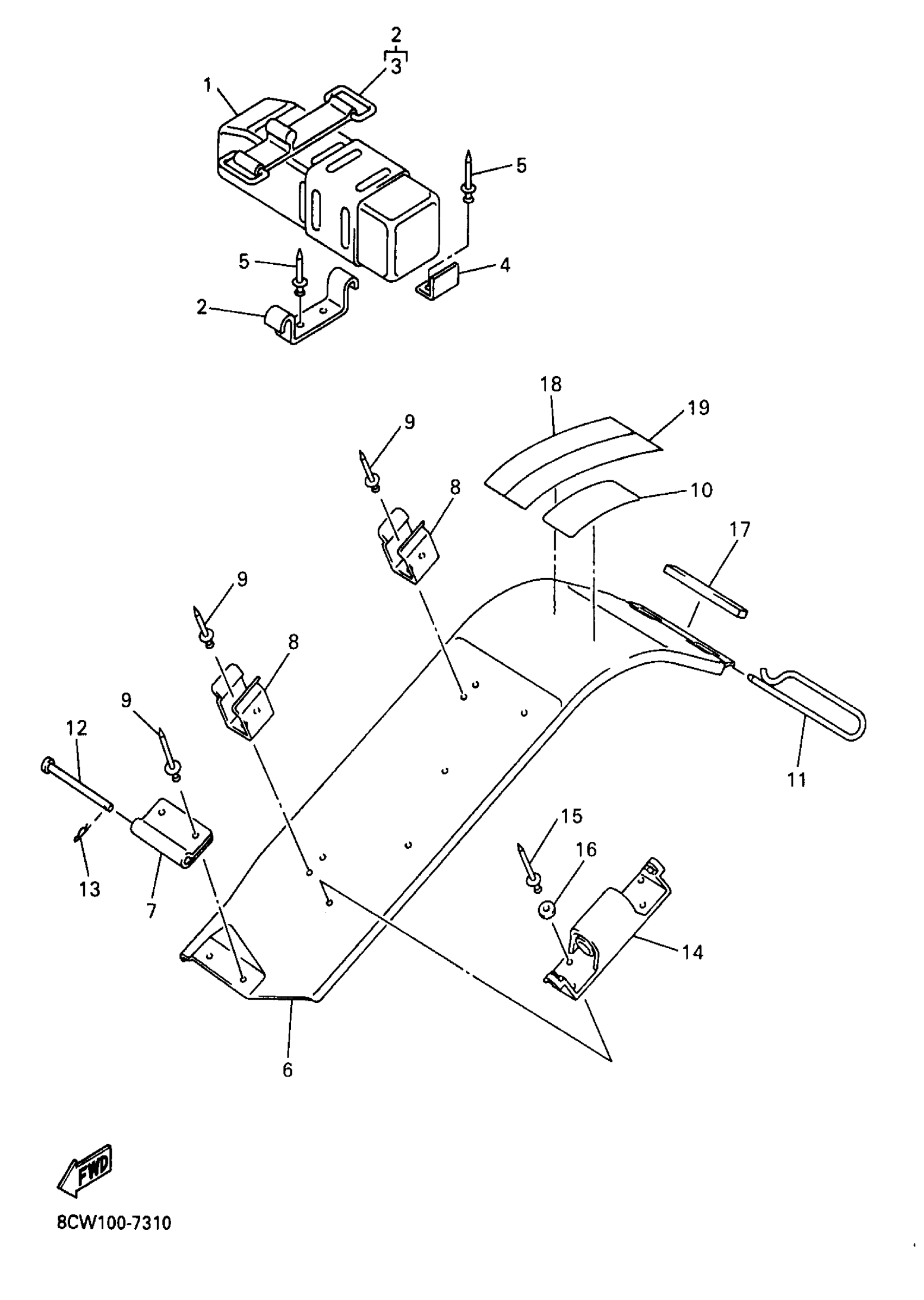 2
3
1
5
5
4
2
18
19
9
8
10
17
9
8
9
12
11
15
16
13
7
14
6
FWD
8CW100-7310