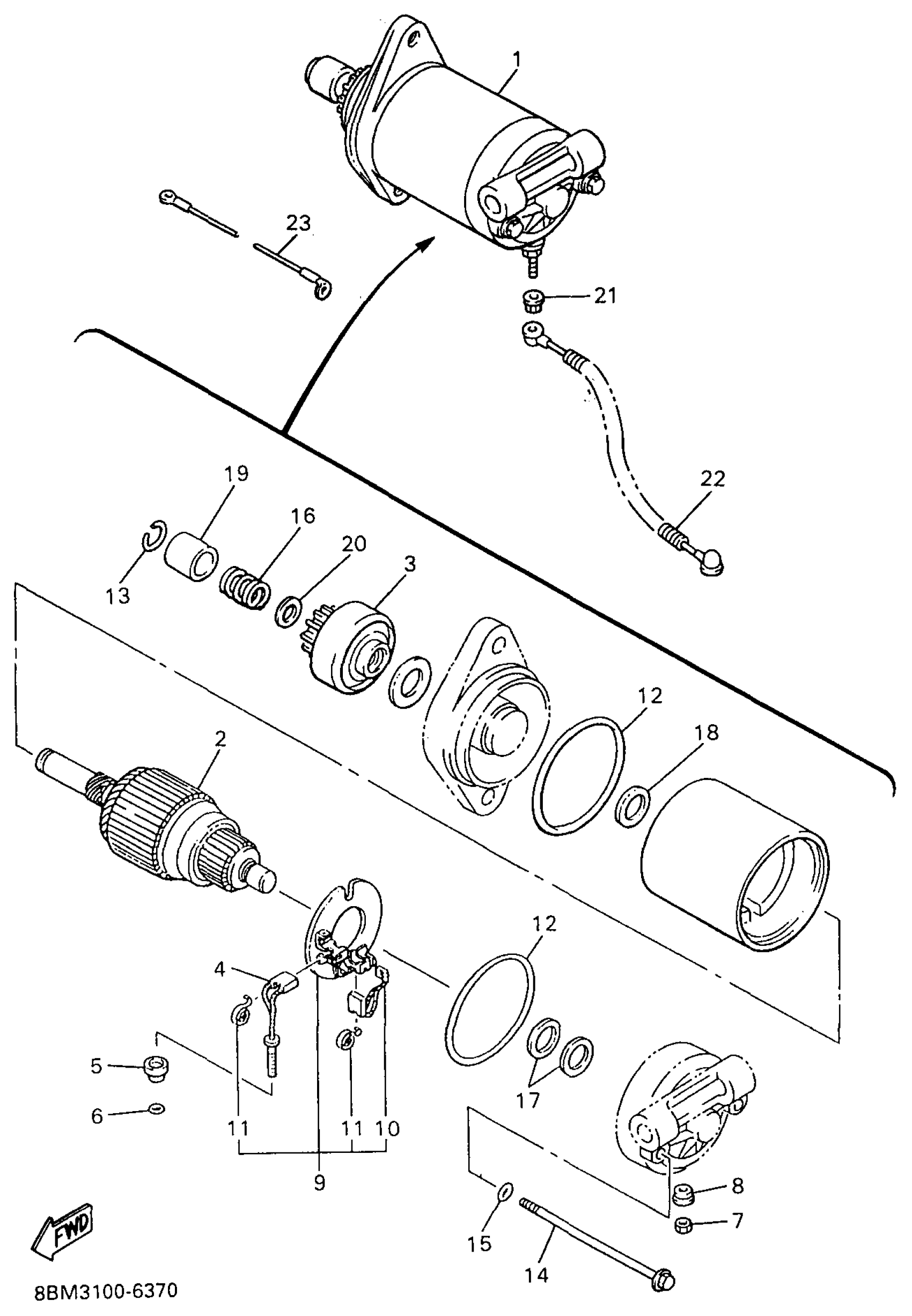 1
23
21
22
19
16
20
3
13
12
18
2
12
4
5
6
11
11
10
9
17
8
7
15
14
FWD
8BM3100-6370