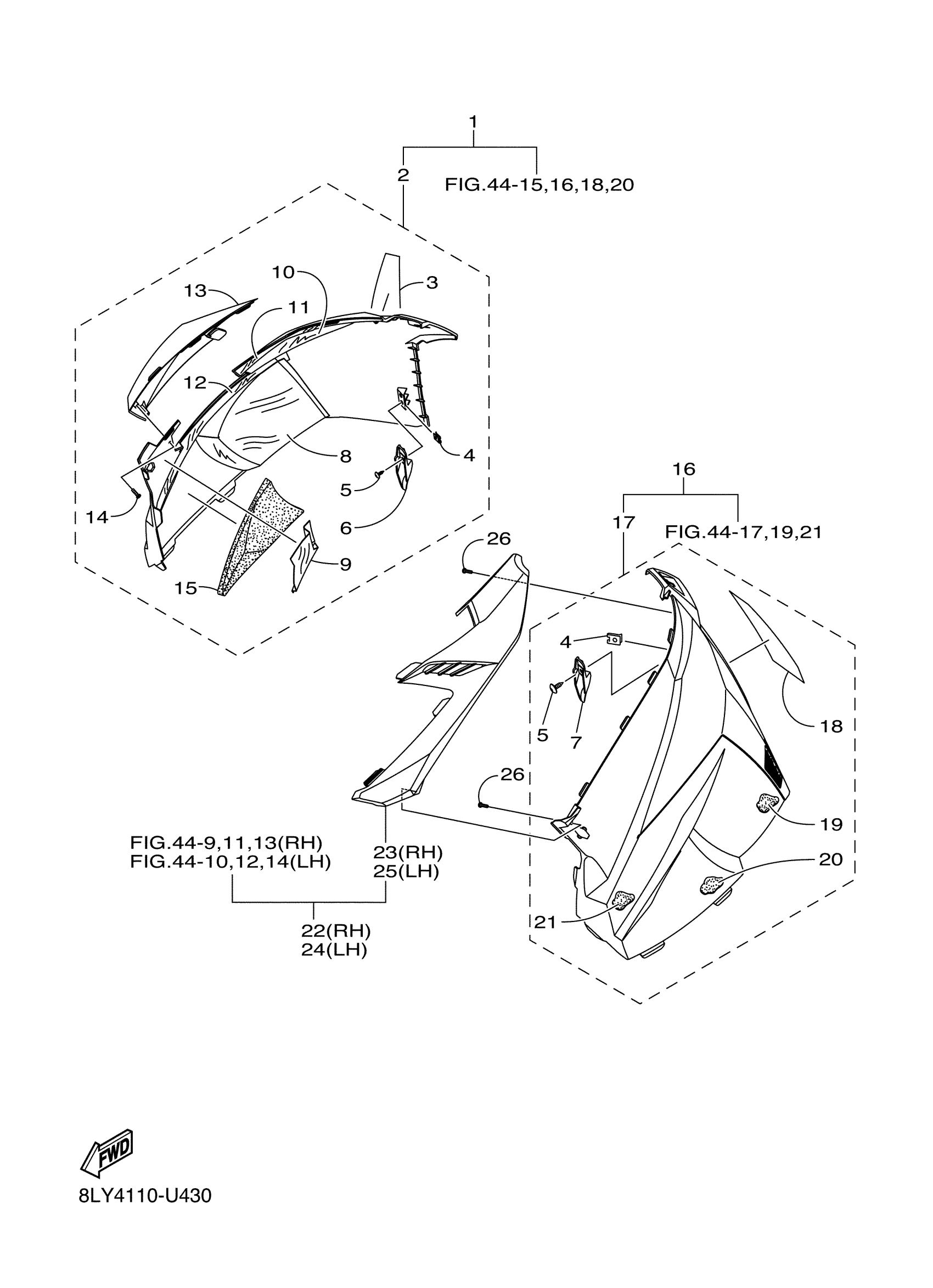 1
2
FIG.44-15,16,18,20
10
3
13
11
12
8
4
5
6
14
9
15
16
17
FIG.44-17,19,21
26
4
5
7
18
26
19
20
21
FIG.44-9,11,13(RH)
FIG.44-10,12,14(LH)
23(RH)
25(LH)
22(RH)
24(LH)
FWD
8LY4110-U430