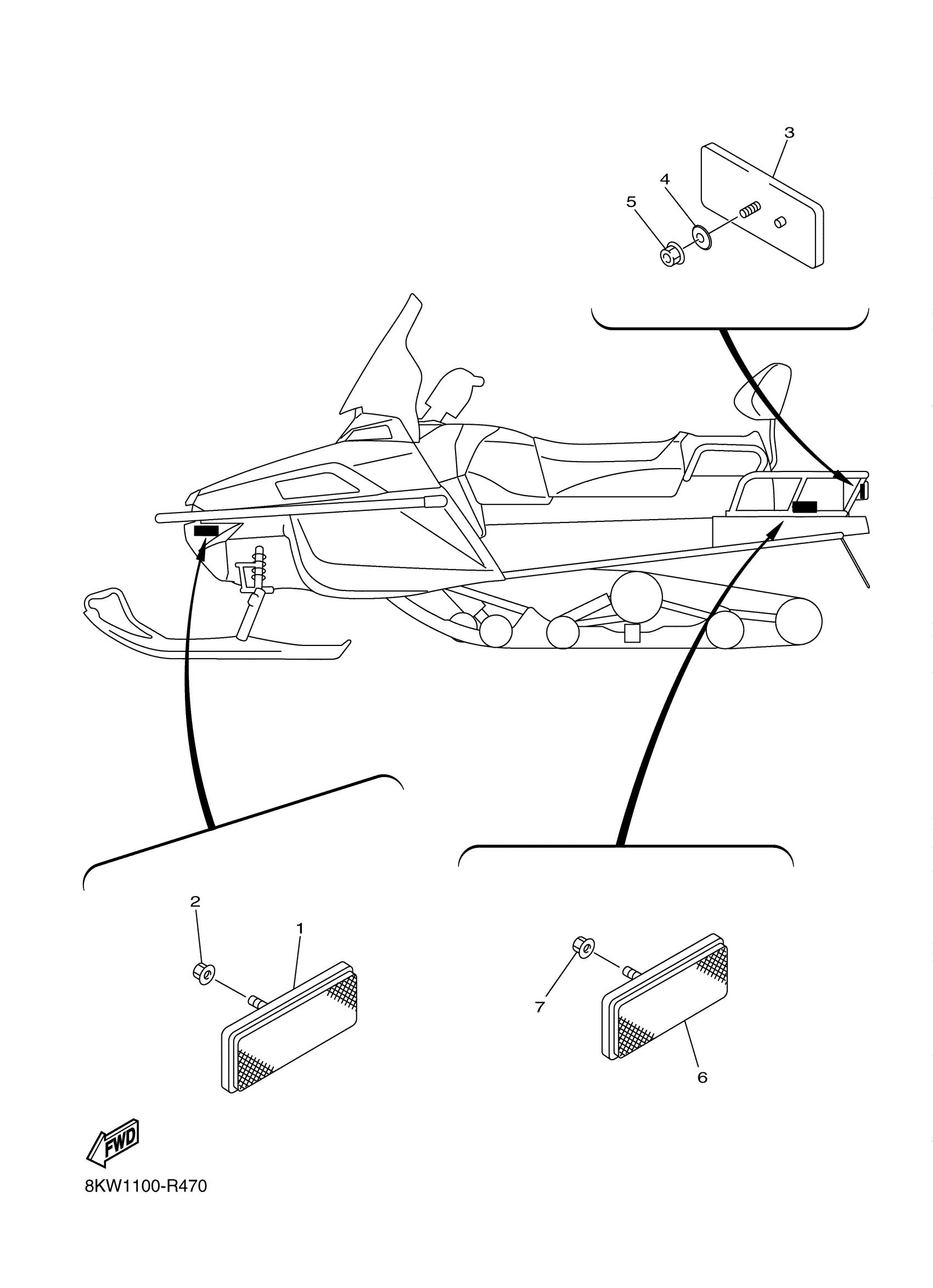 3
4
5
2
1
7
6
FWD
8KW1100-R470