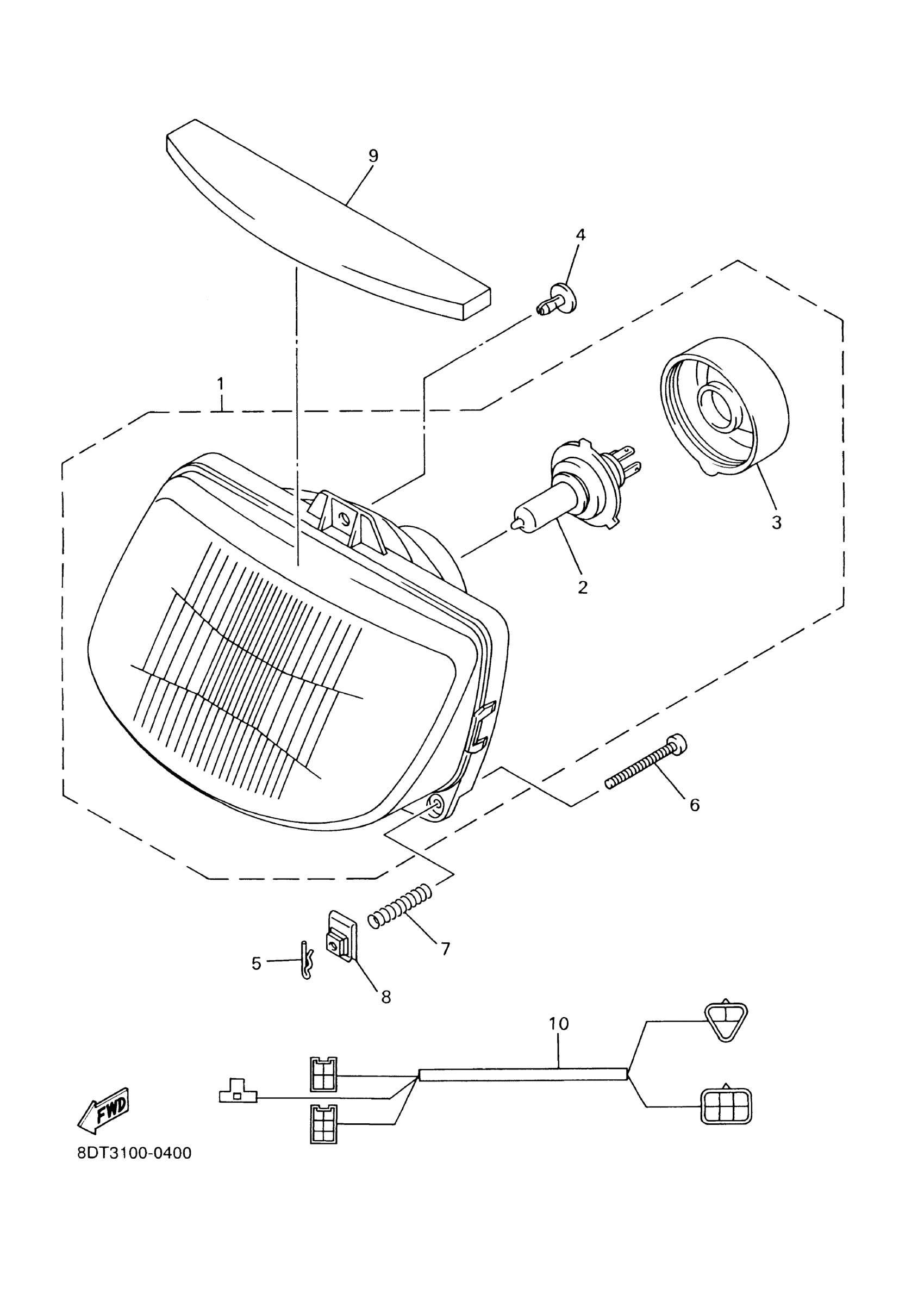 9

4

1

3

2

6

7

5

8

10

FWD

8DT3100-0400