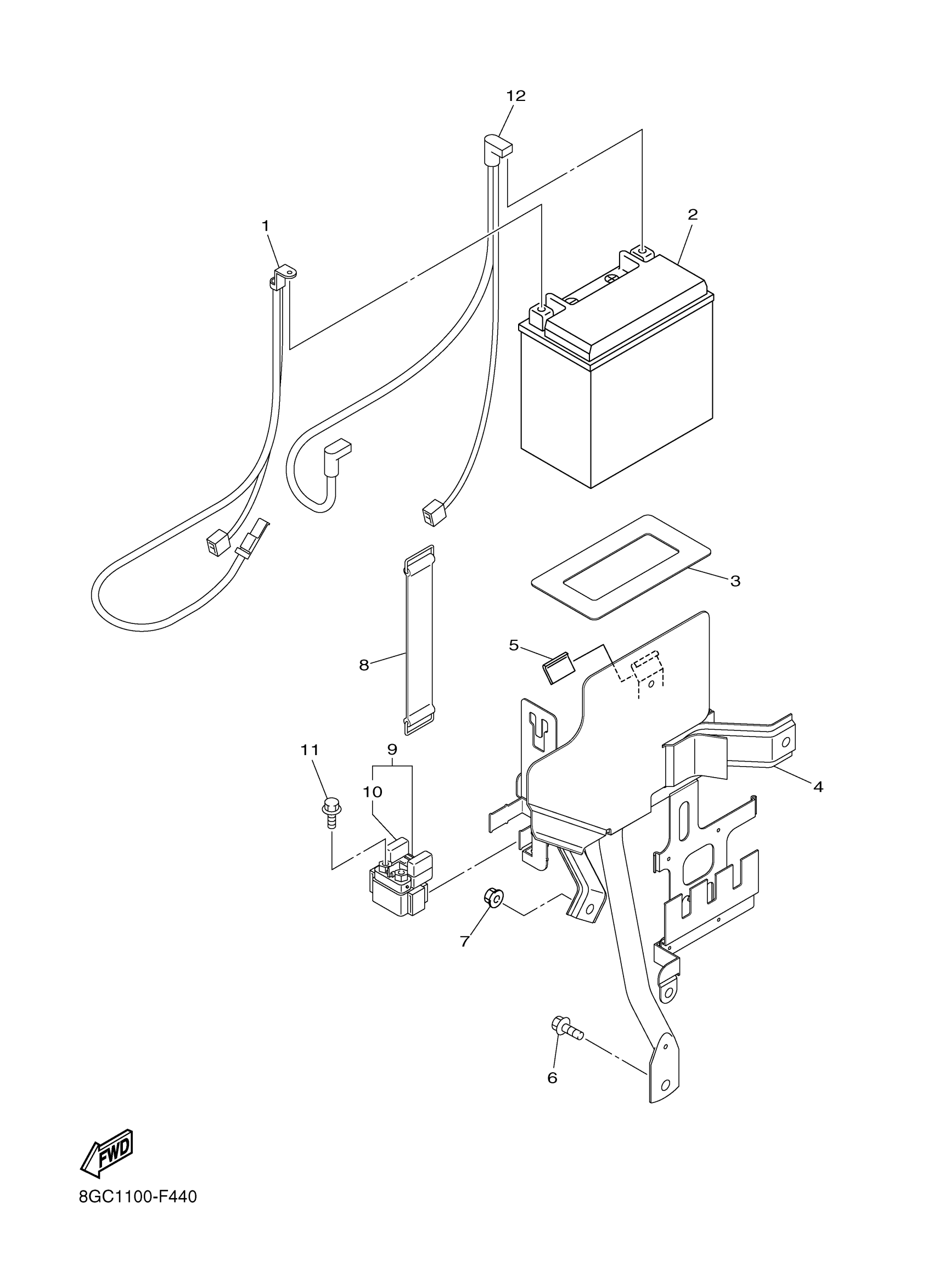 12
1
2
3
5
8
4
11
9
10
7
6
FWD
8GC1100-F440