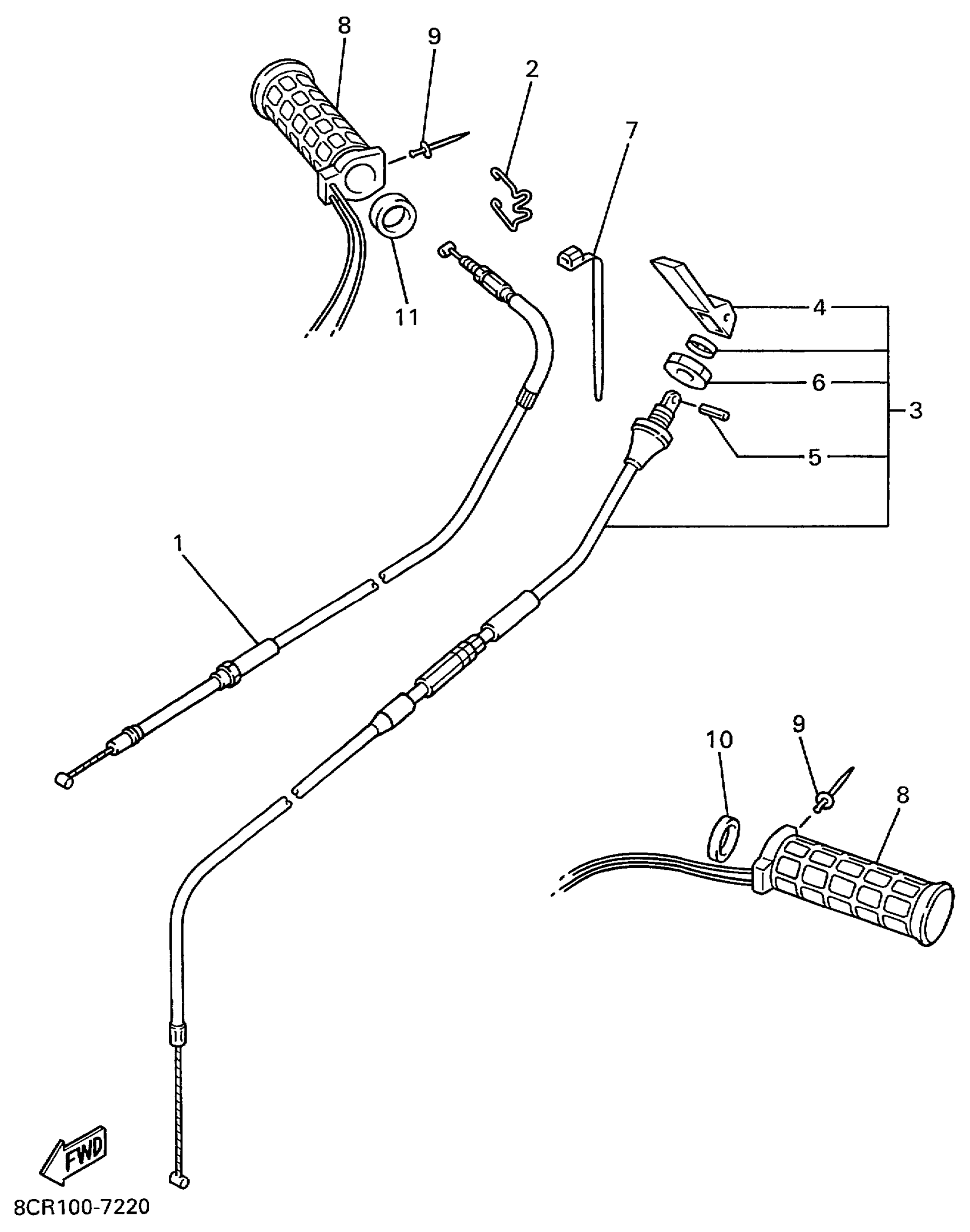 8
9
2
7
11
4
6
3
5
1
10
9
8
FWD
8CR100-7220