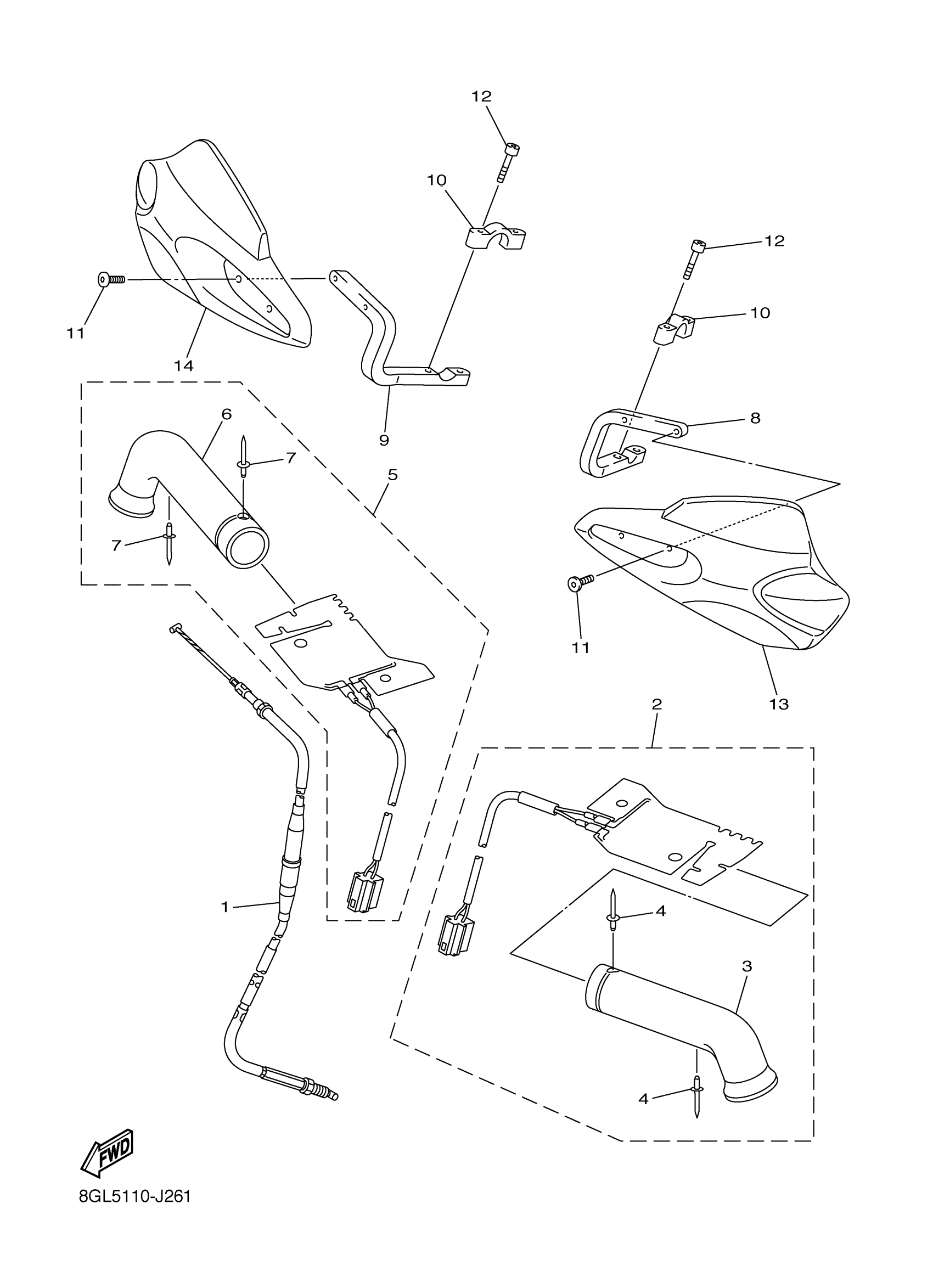 12
10
12
10
11
14
9
8
6
7
5
7
11
13
2
1
4
3
4
FWD
8GL5110-J261