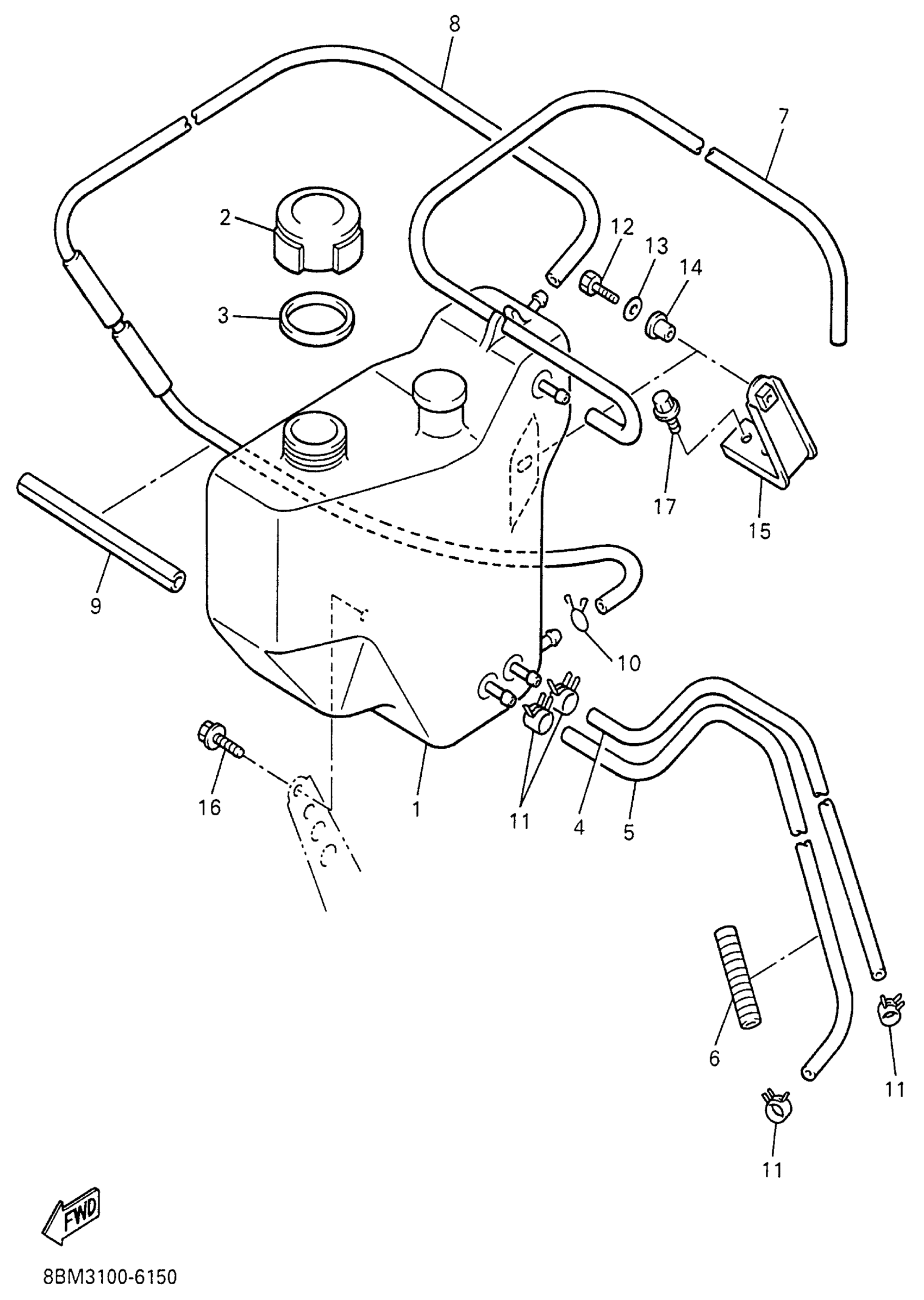 8
7
2
12
13
14
3
17
15
9
10
16
1
11
4
5
6
11
11
FWD
8BM3100-6150