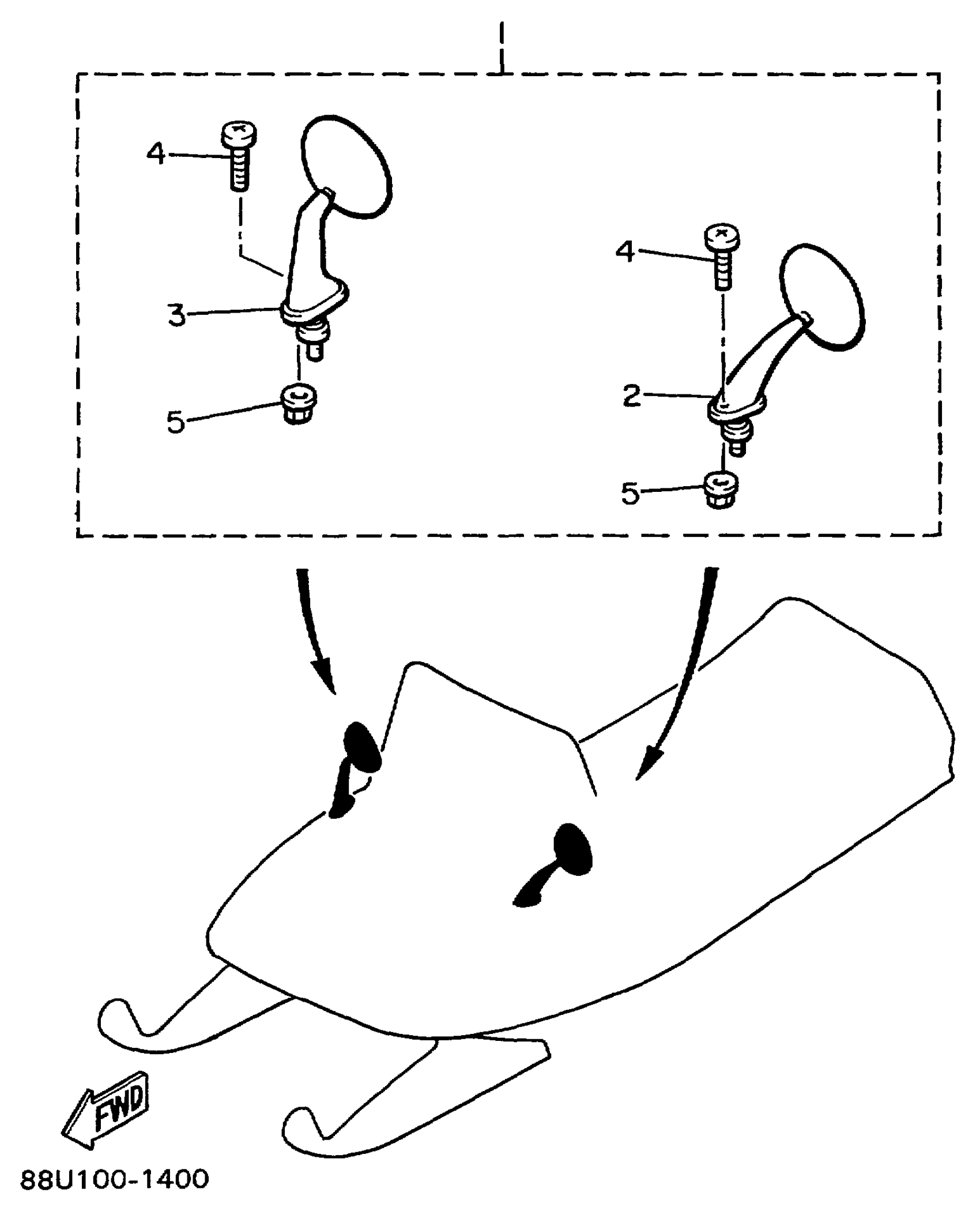 4
3
5
4
2
5
FWD
88U100-1400