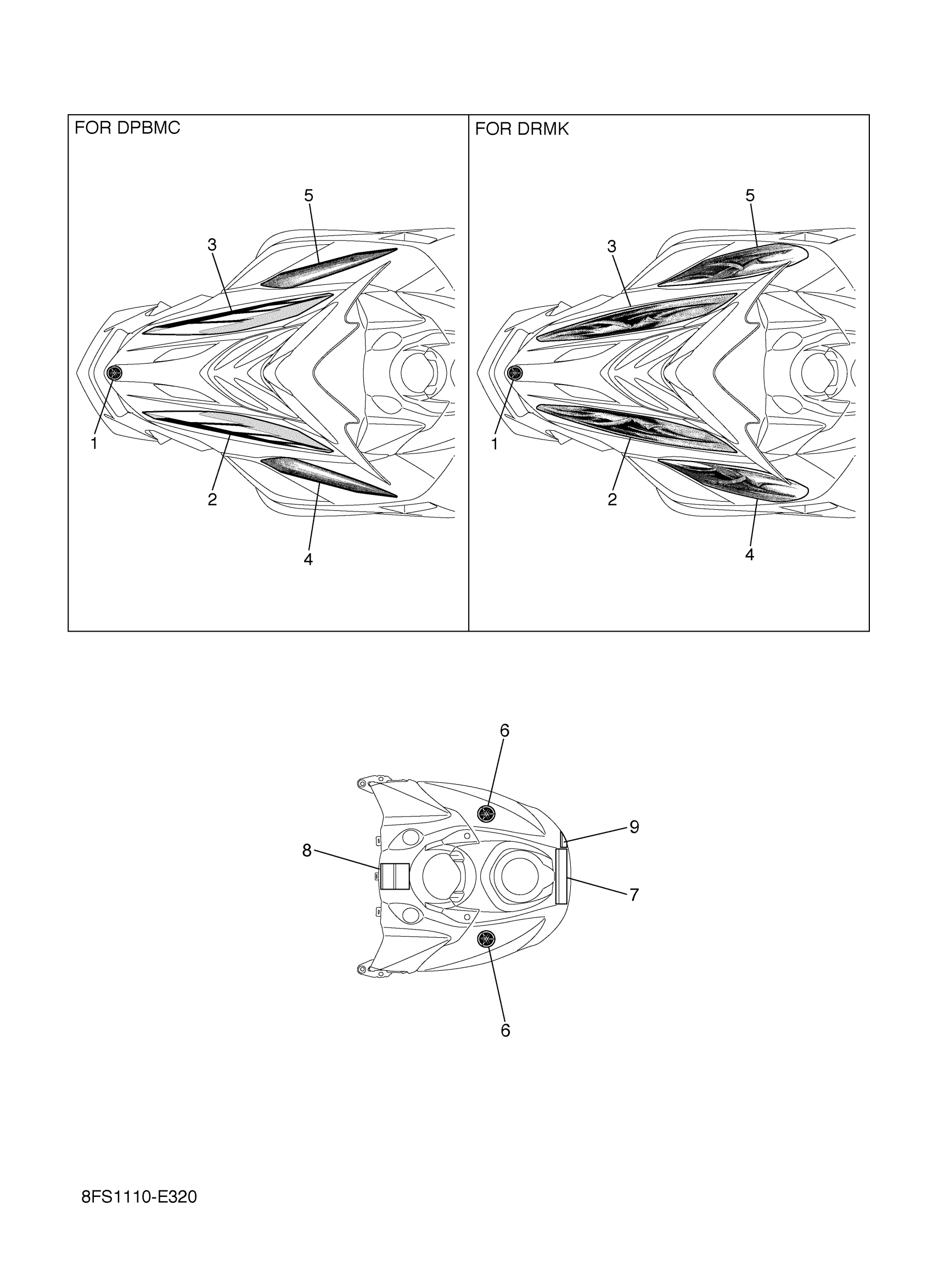 FOR DPBMC

5
3
1
2
4

FOR DRMK

5
3
1
2
4

6
9
8
7
6

8FS1110-E320