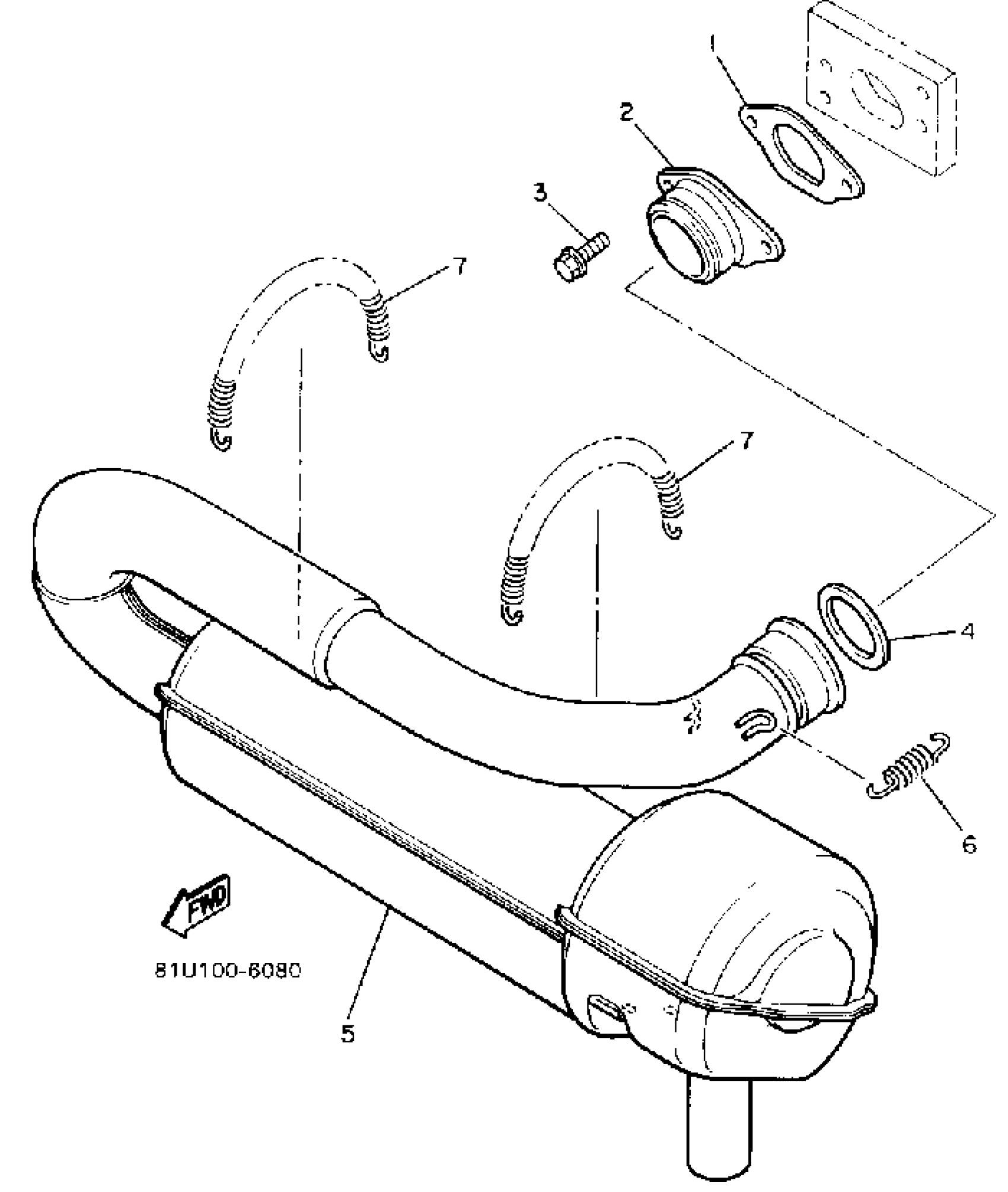 1
2
3
7
7
4
6
FWD
81U100-6080
5