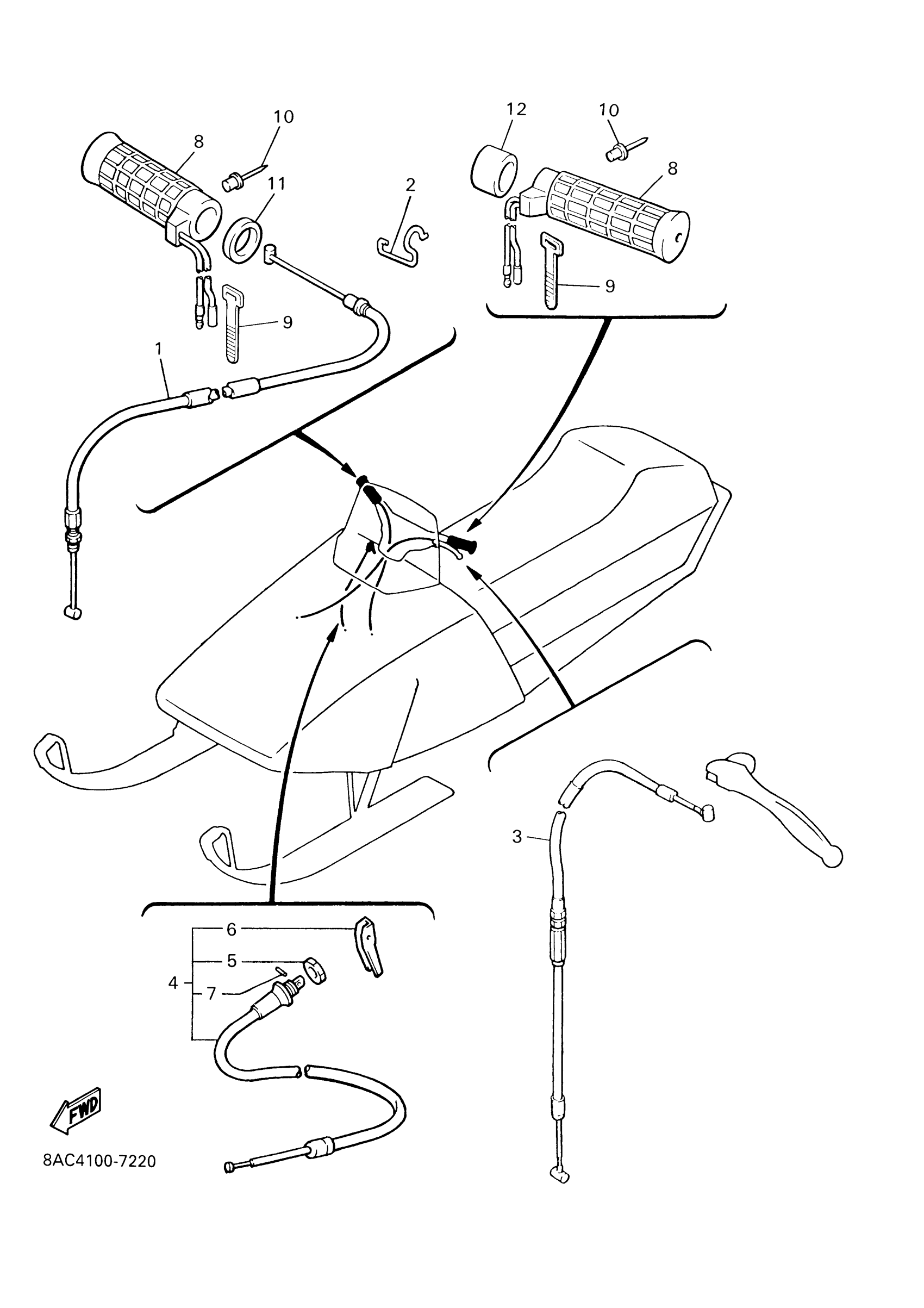 10
8
11
2
9
1
12
10
8
9
3
6
5
4
7
FWD
8AC4100-7220