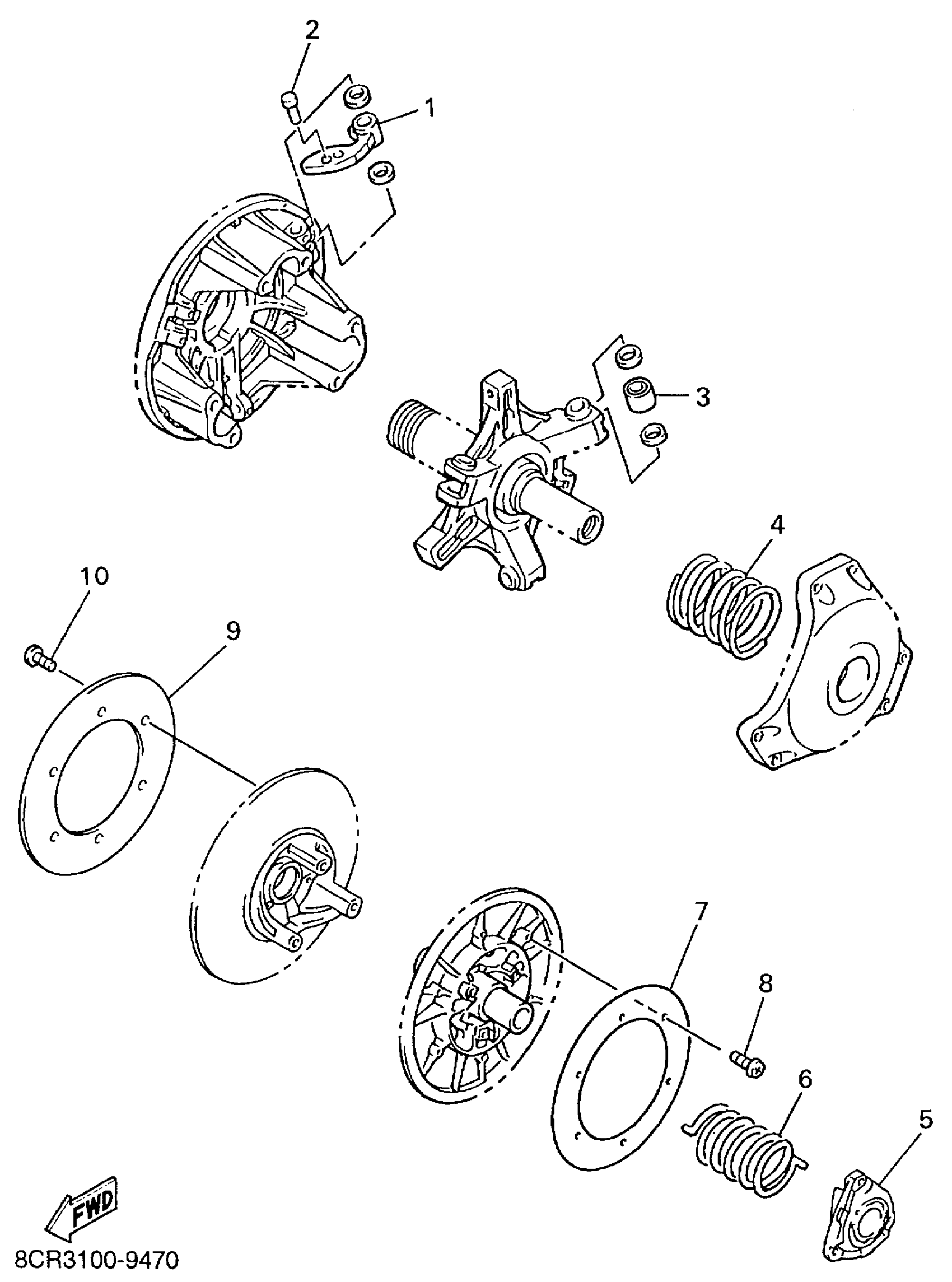 2
1
3
4
10
9
7
8
6
5
FWD
8CR3100-9470