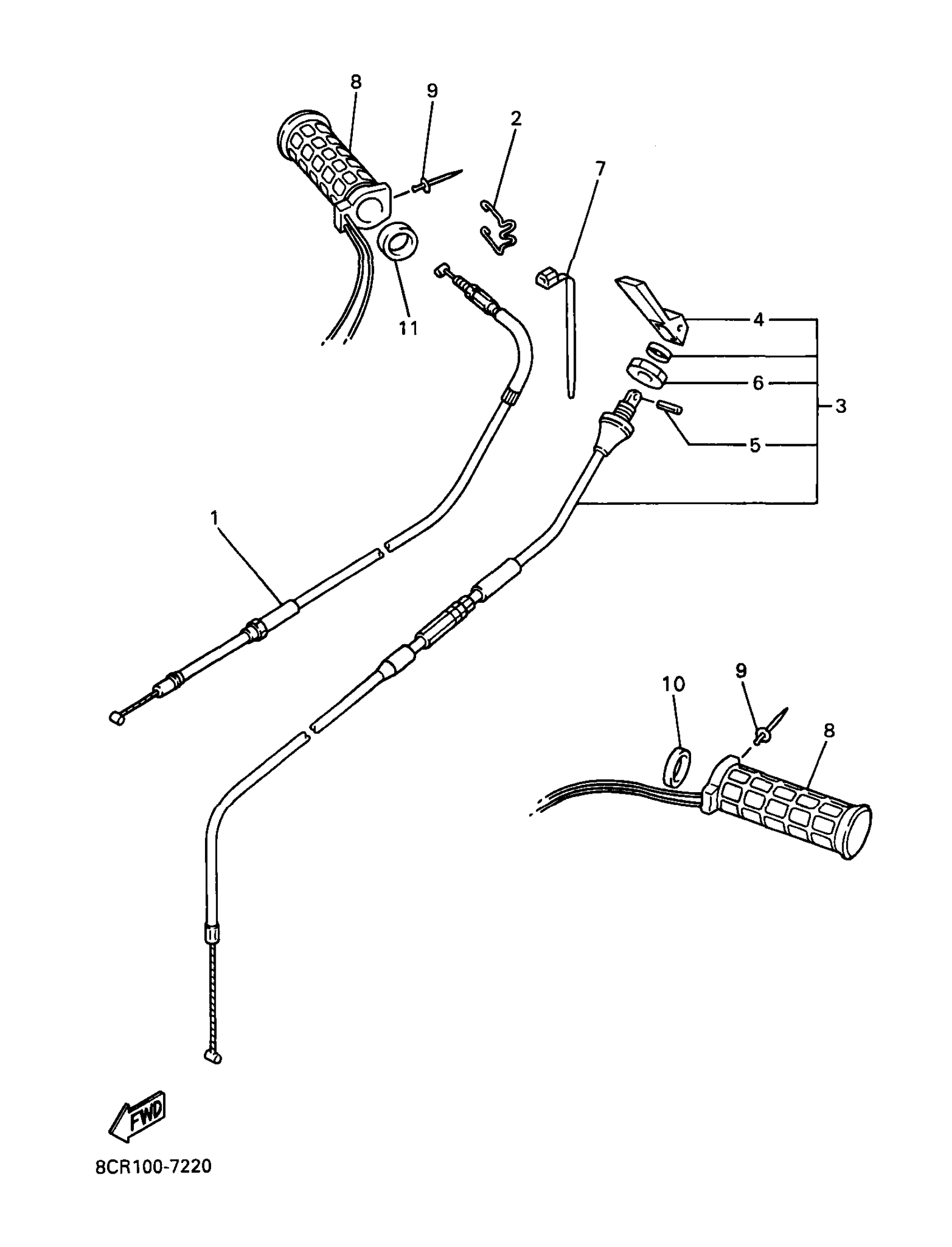 8
9
2
7
11
4
6
3
5
1
10
9
8
FWD
8CR100-7220