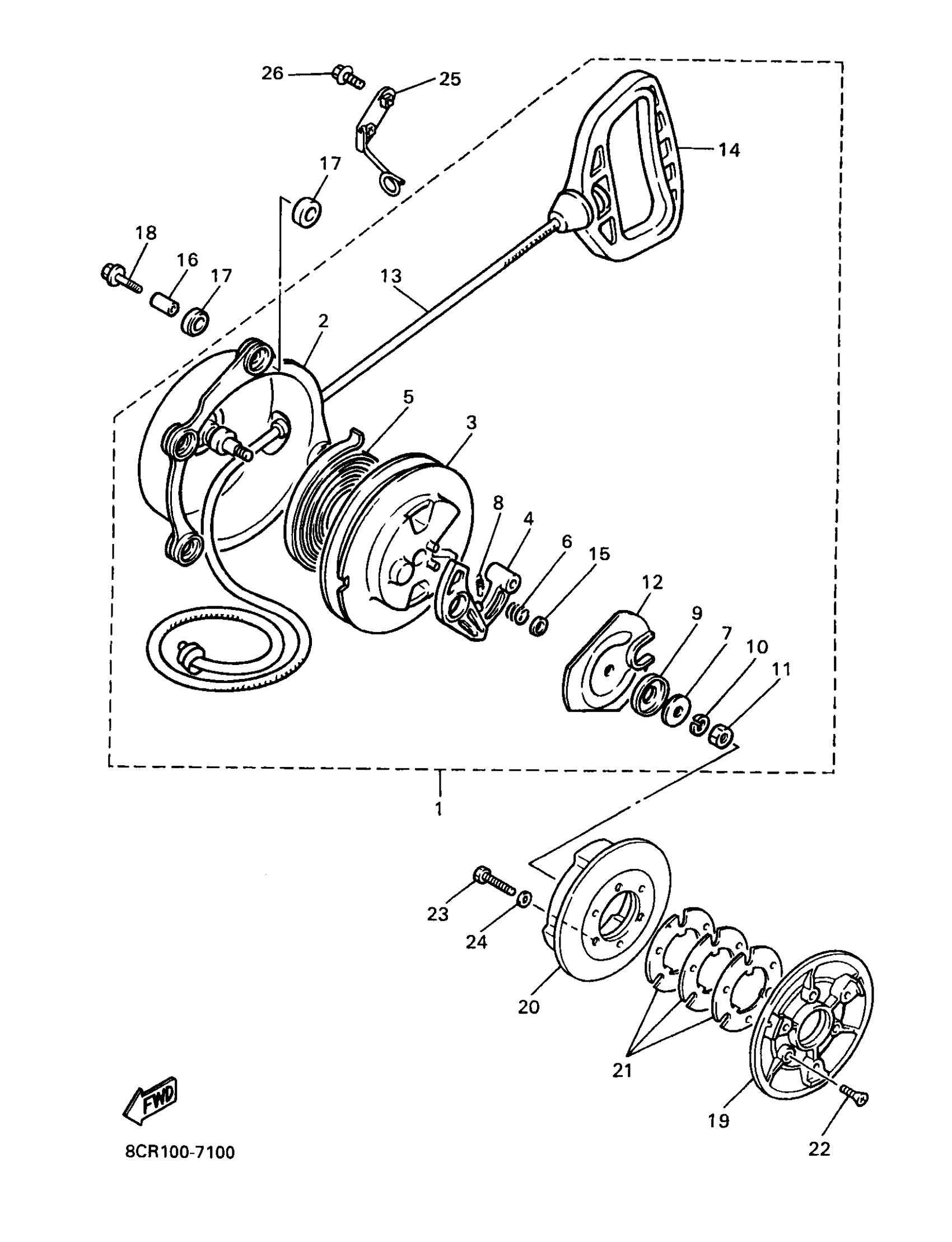 26
25
14
17
18
16
17
13
2
5
3
8
4
6
15
12
9
7
10
11
1
23
24
20
21
19
22
FWD
8CR100-7100