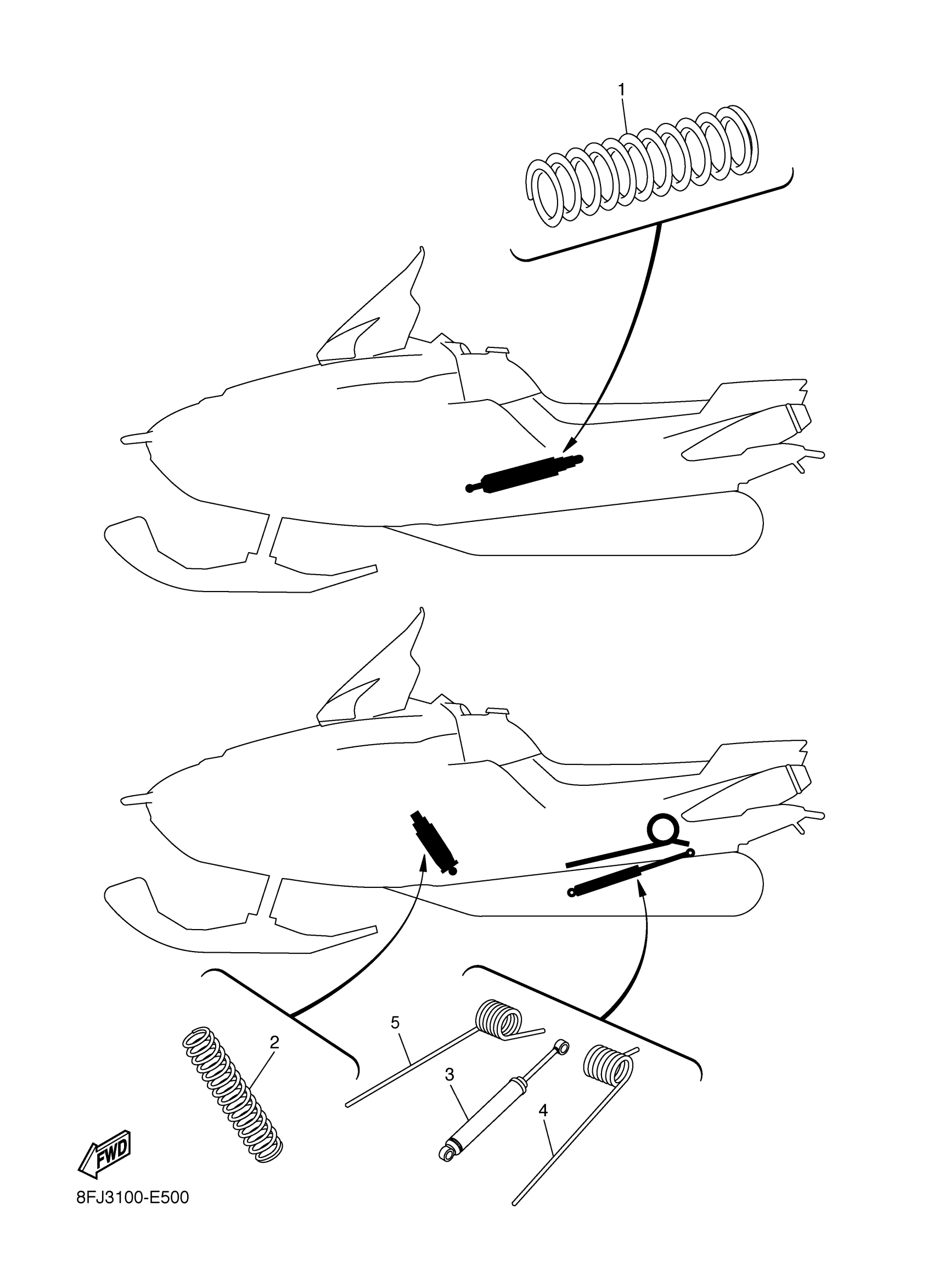 1

5

2

3

4

FWD

8FJ3100-E500