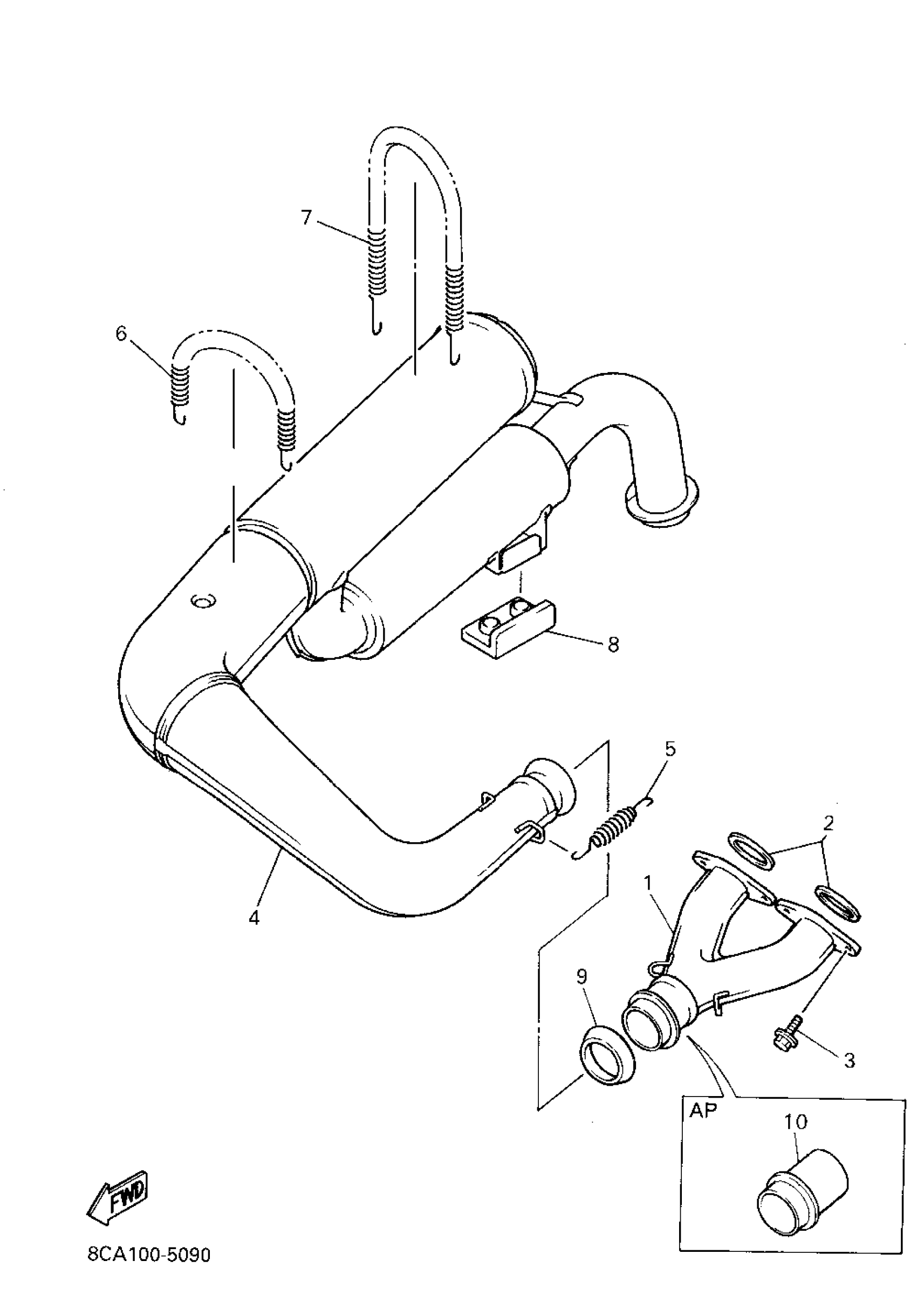 7
6
8
5
2
1
4
9
3
AP
10
FWD
8CA100-5090