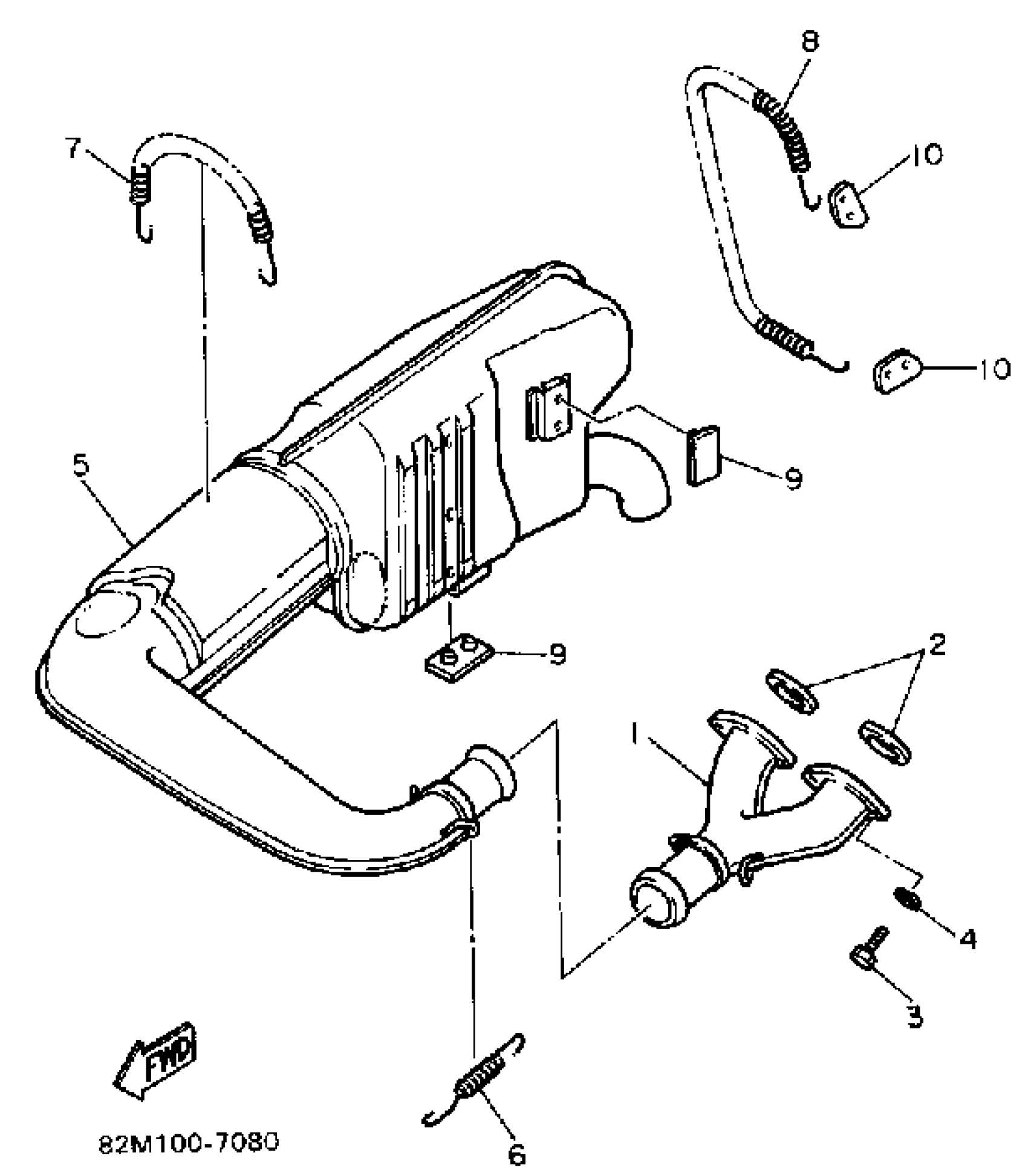 8
7
10
10
5
9
9
2
1
4
3
FWD
6
82M100-7080