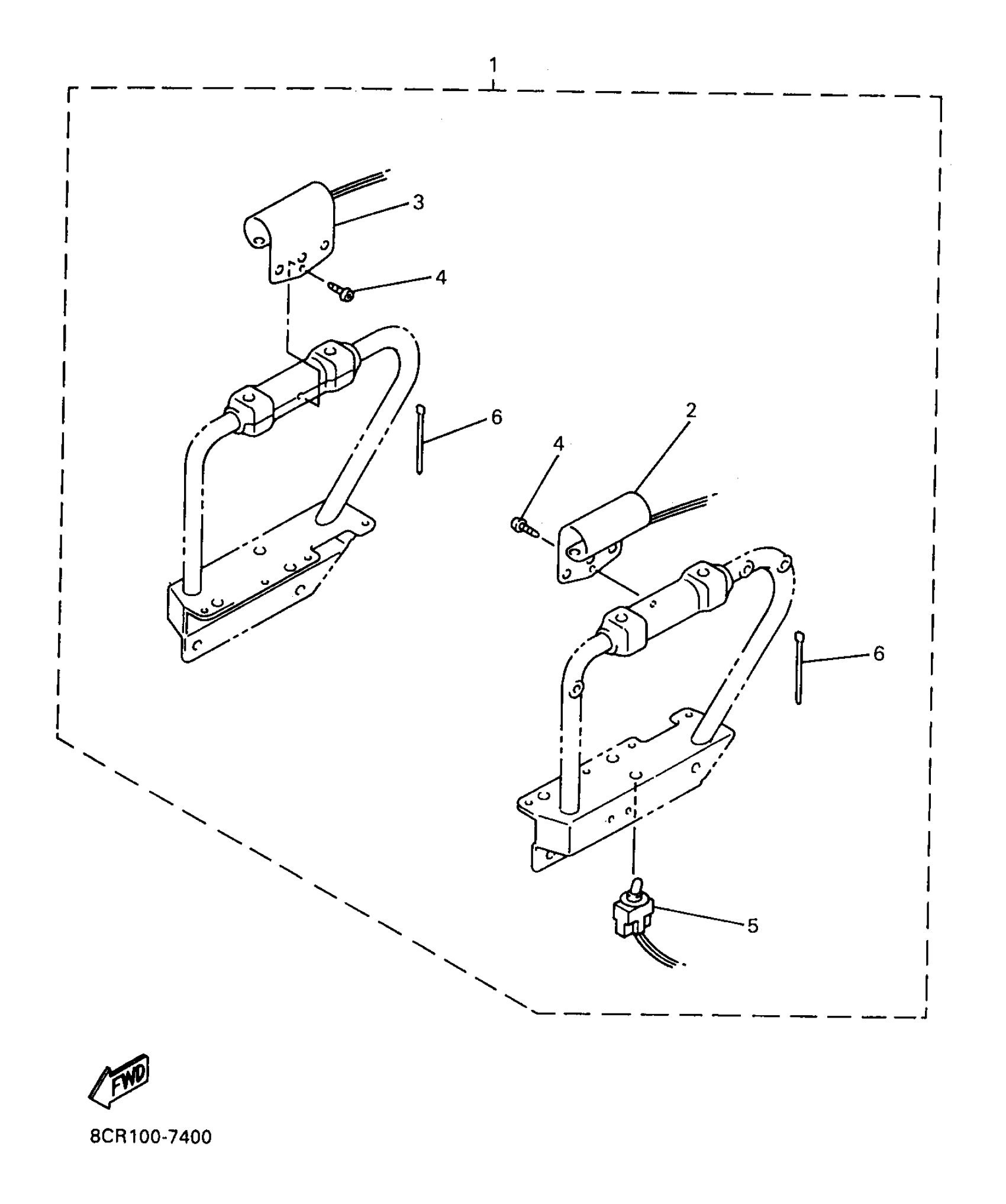 1
3
4
6
2
4
6
5
FWD
8CR100-7400