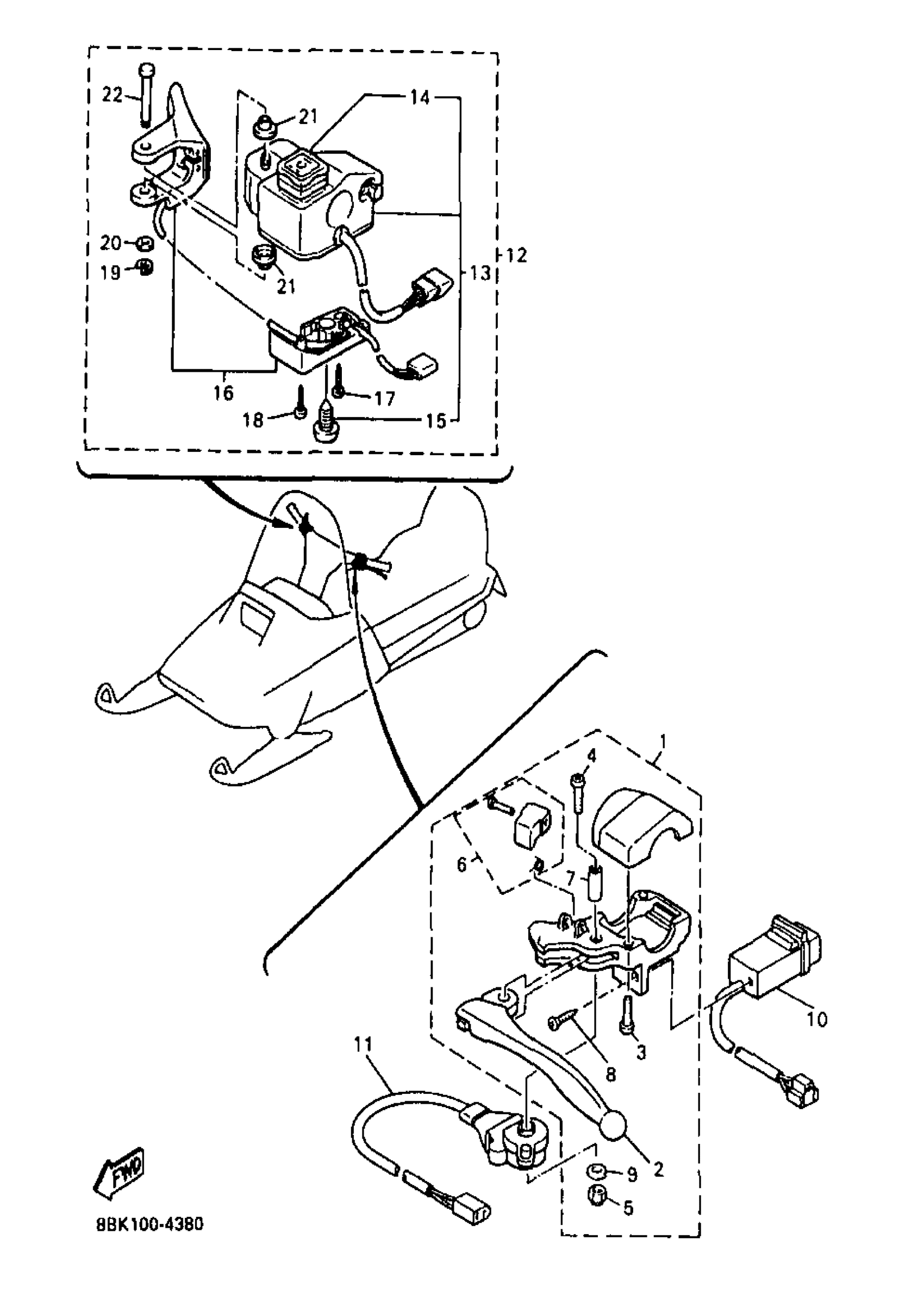 22
14
21
20
19
21
13
12
16
17
18
15
1
4
6
7
10
3
8
11
2
9
5
FWD
8BK100-4380