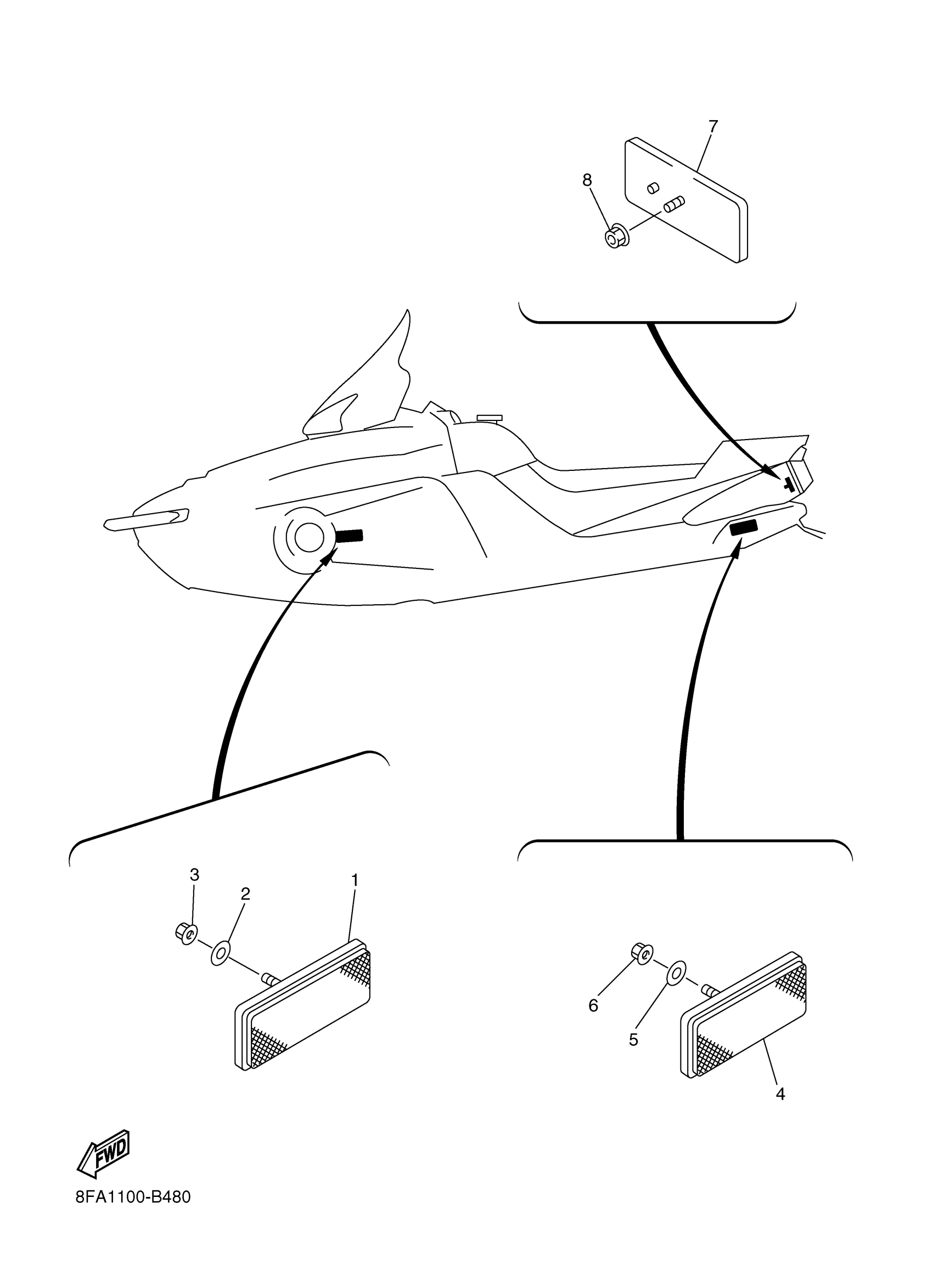 7
8
3
2
1
6
5
4
FWD
8FA1100-B480