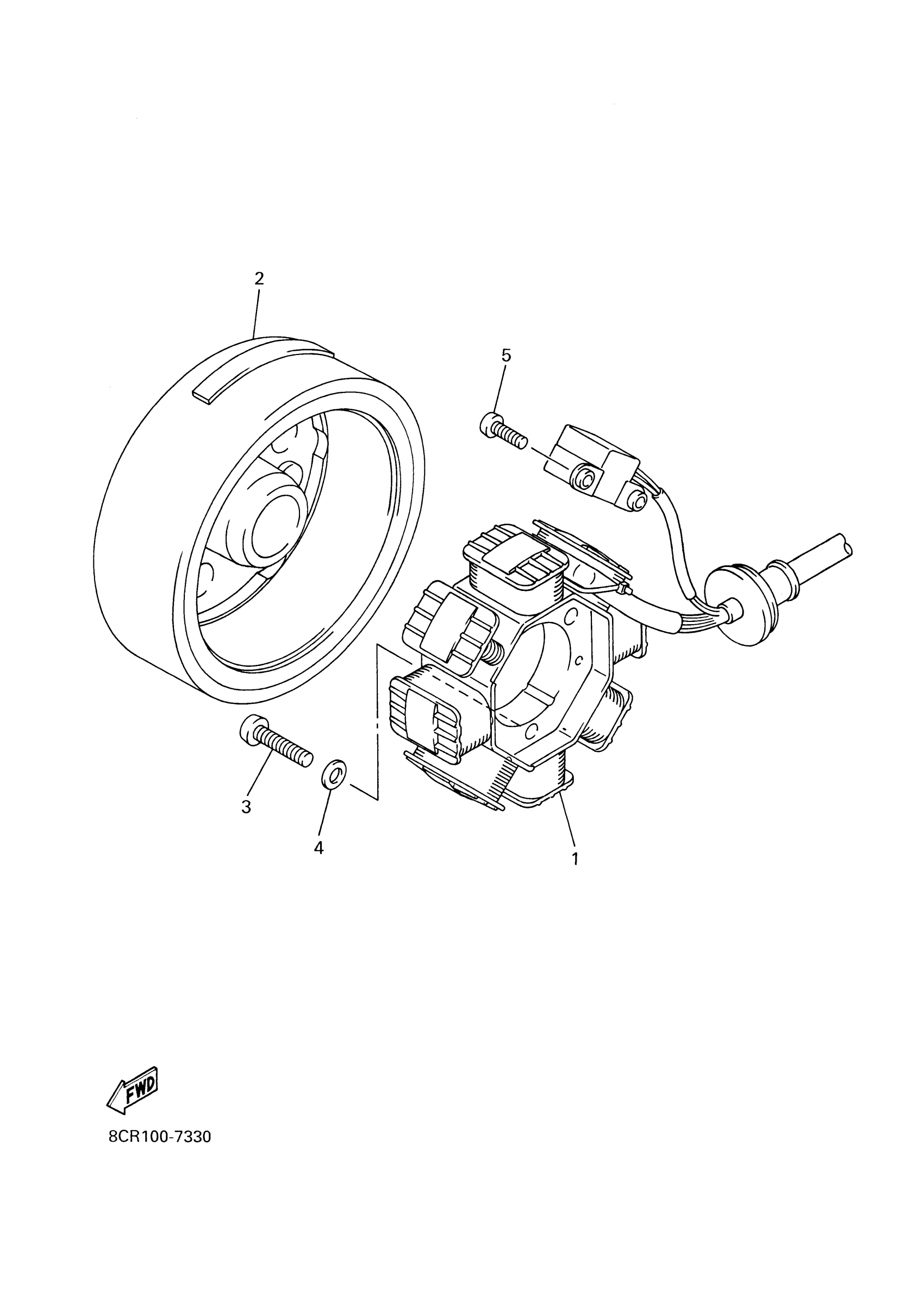 2

5

3

4

1

FWD

8CR100-7330