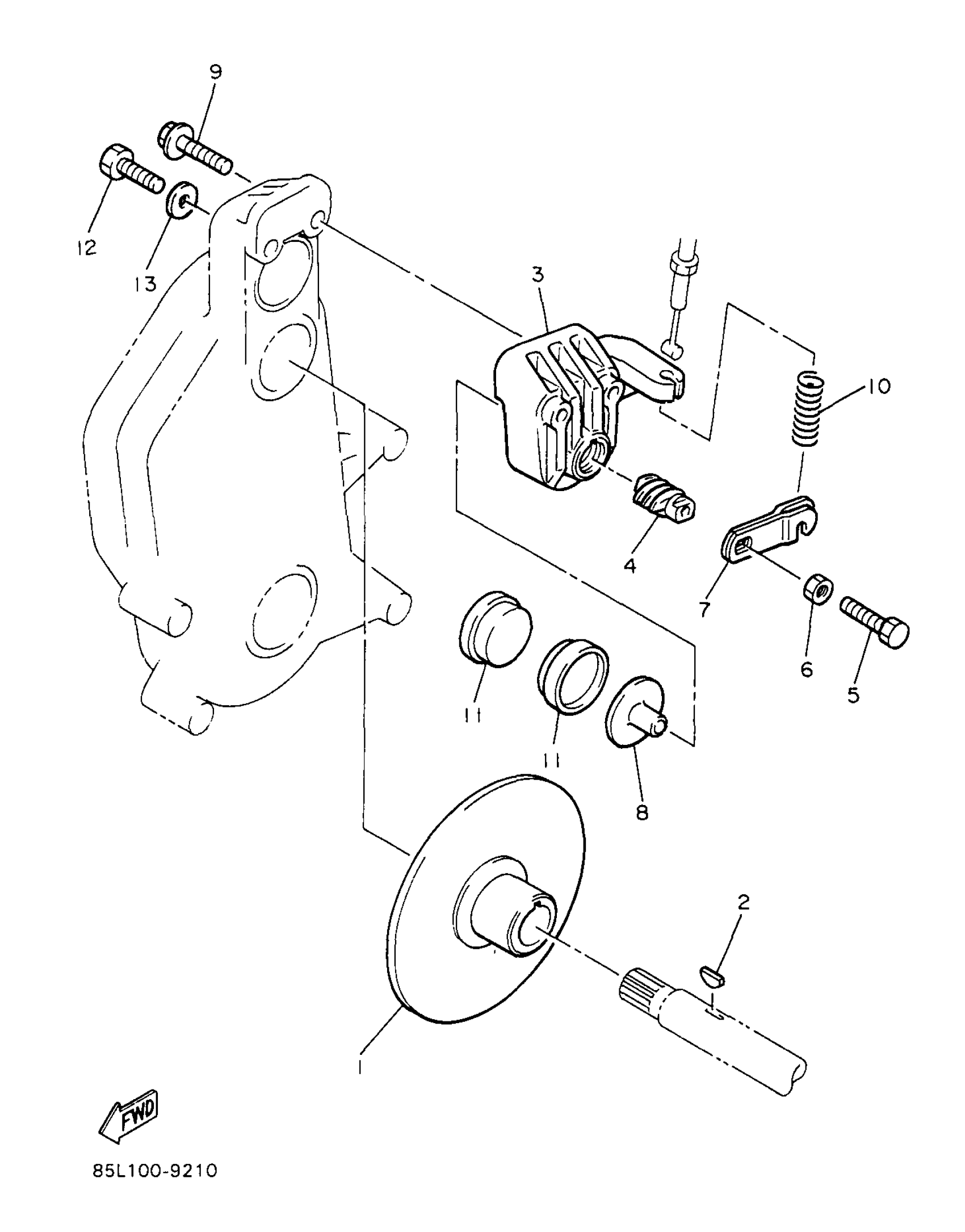 9
12
13
3
10
4
7
6
5
11
11
8
2
1
FWD
85L100-9210