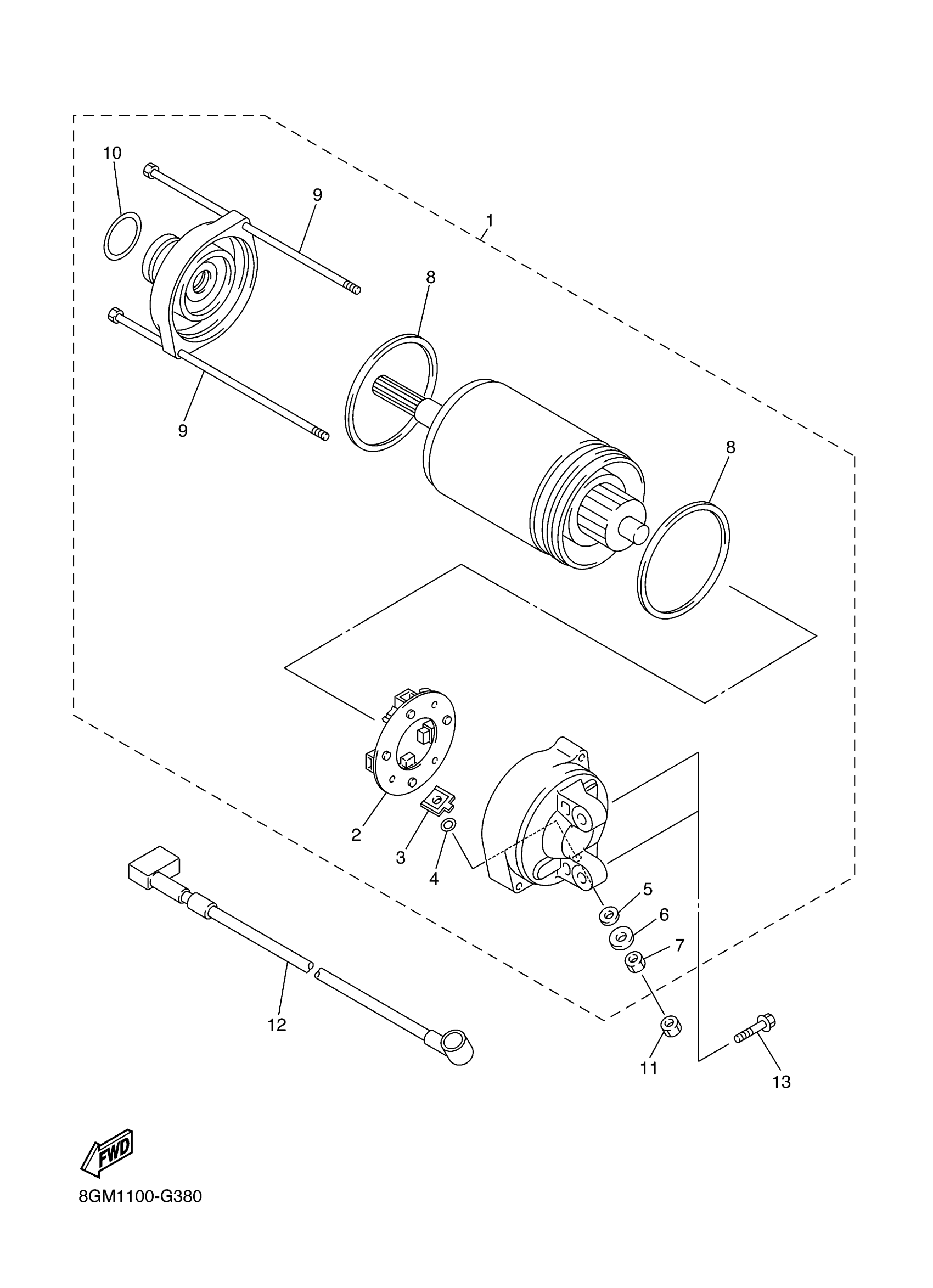 10
9
1
8
9
8
2
3
4
5
6
7
12
11
13
FWD
8GM1100-G380