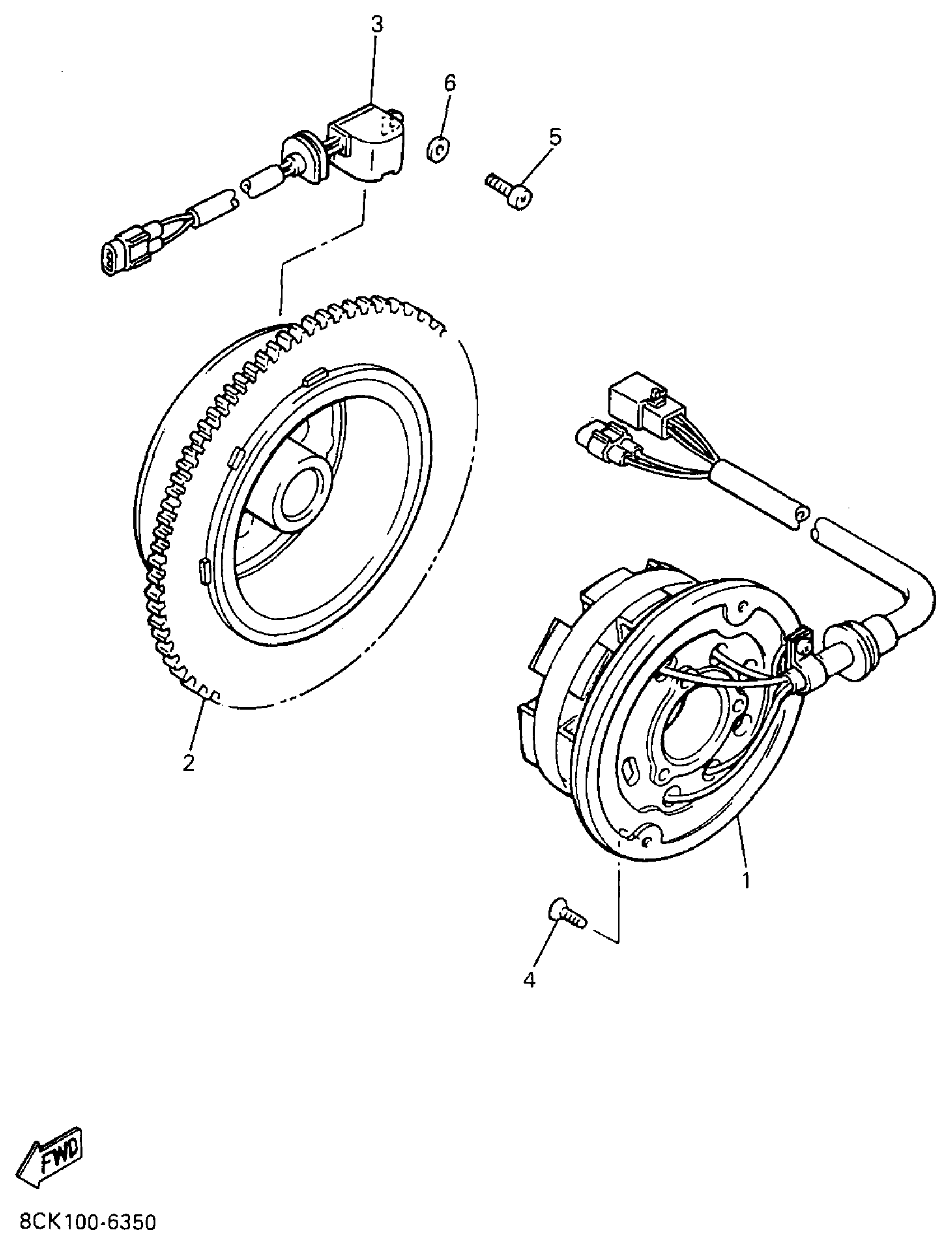 3

6

5

2

1

4

FWD

8CK100-6350