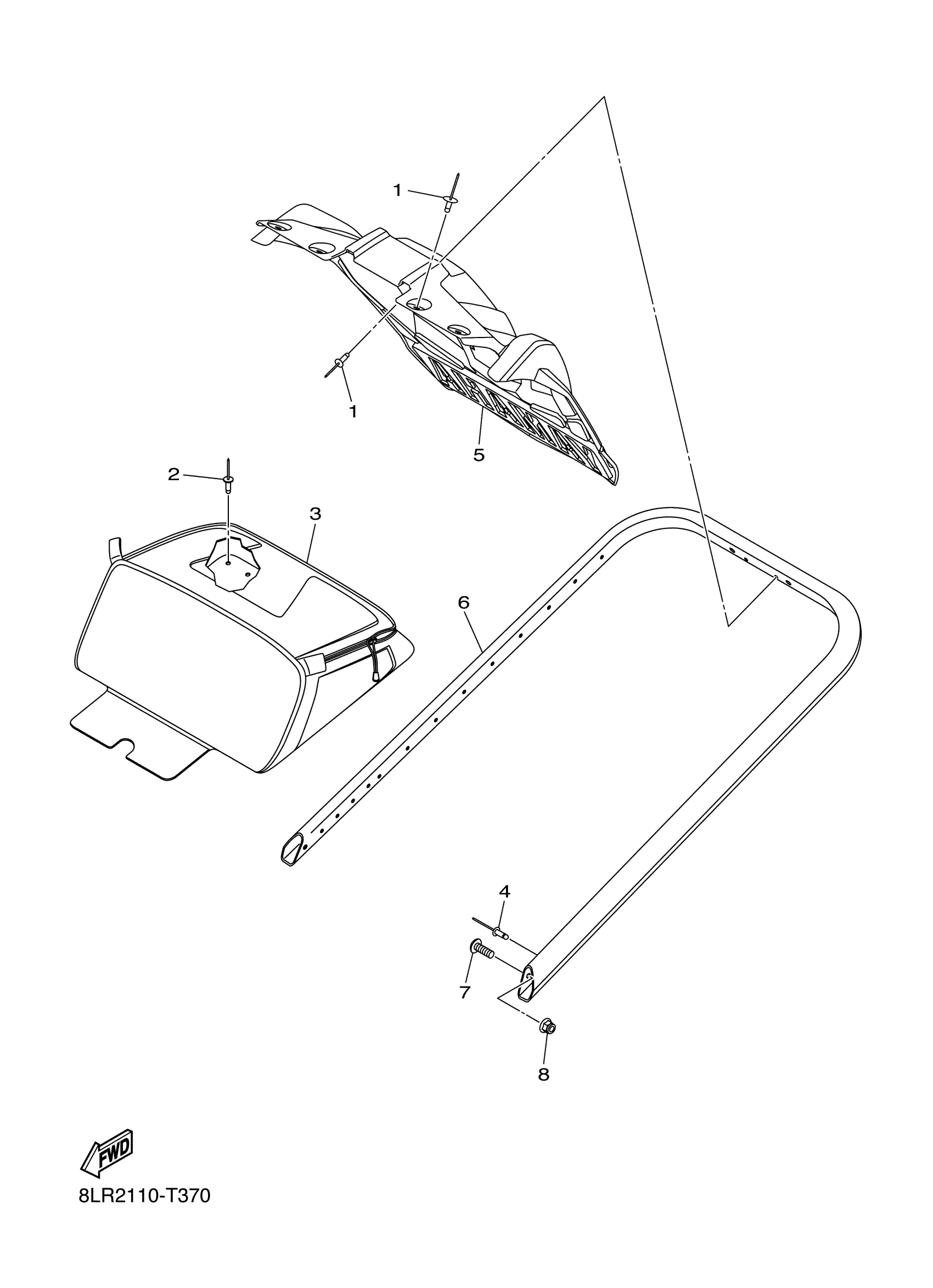 1
1
5
2
3
6
4
7
8
FWD
8LR2110-T370